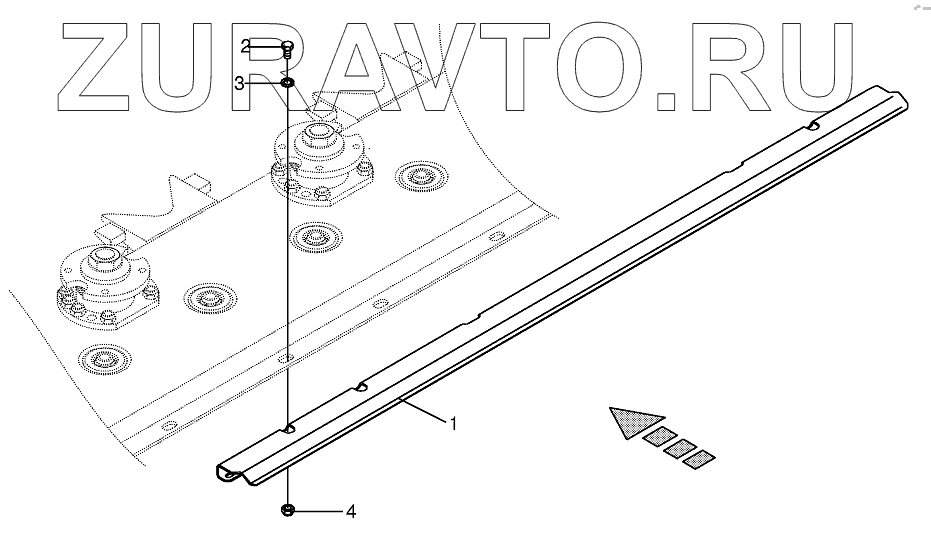 ZURAVTO.RU

2
3
1
4