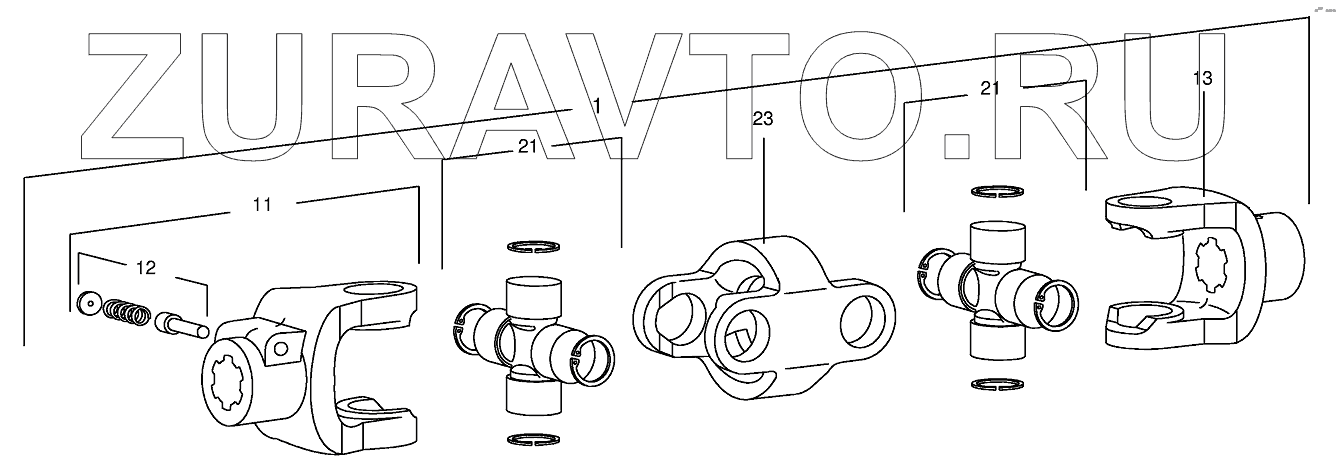 ZURAVTO.RU

1
21
23
21
13
11
12