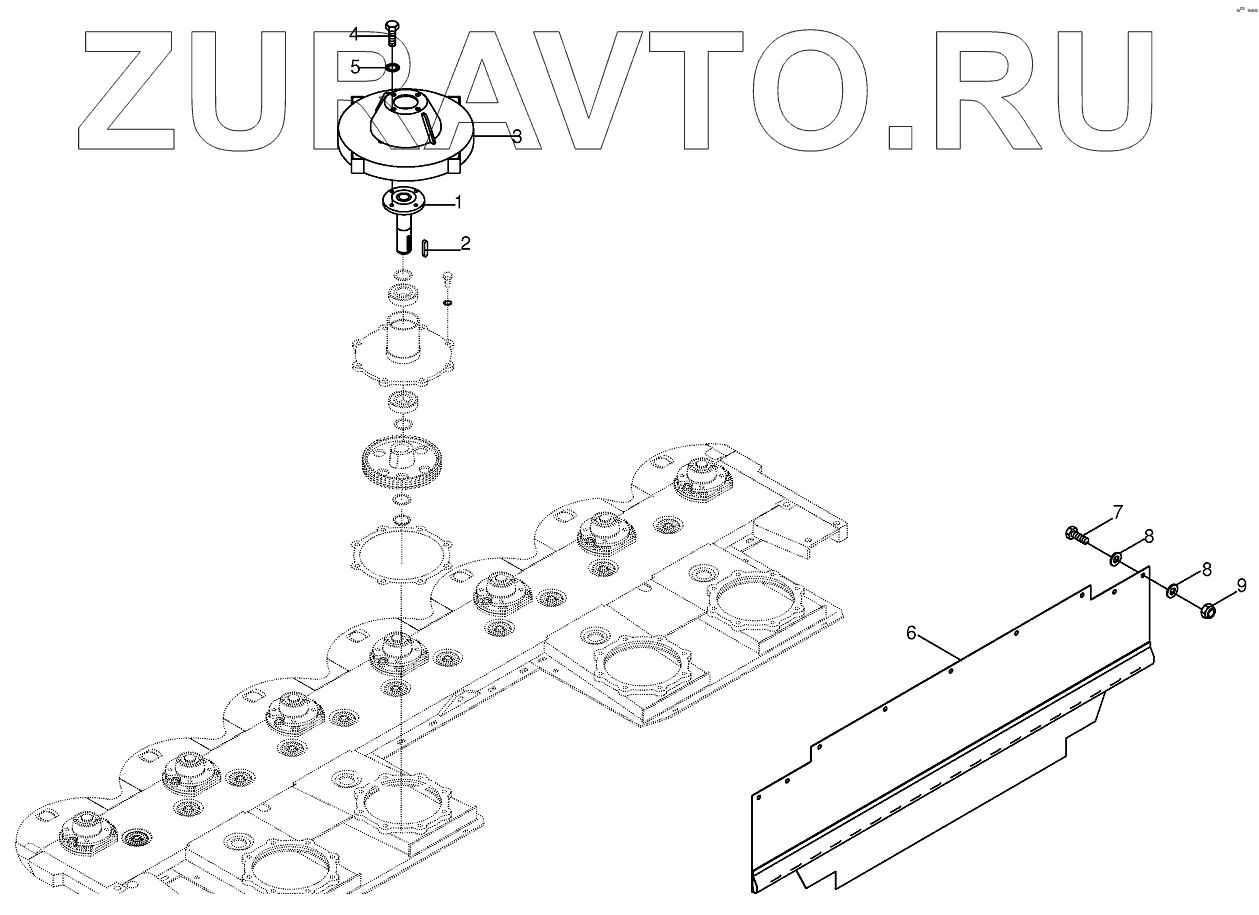 ZUPAVTO.RU

4
5
3
1
2
7
8
8
9
6