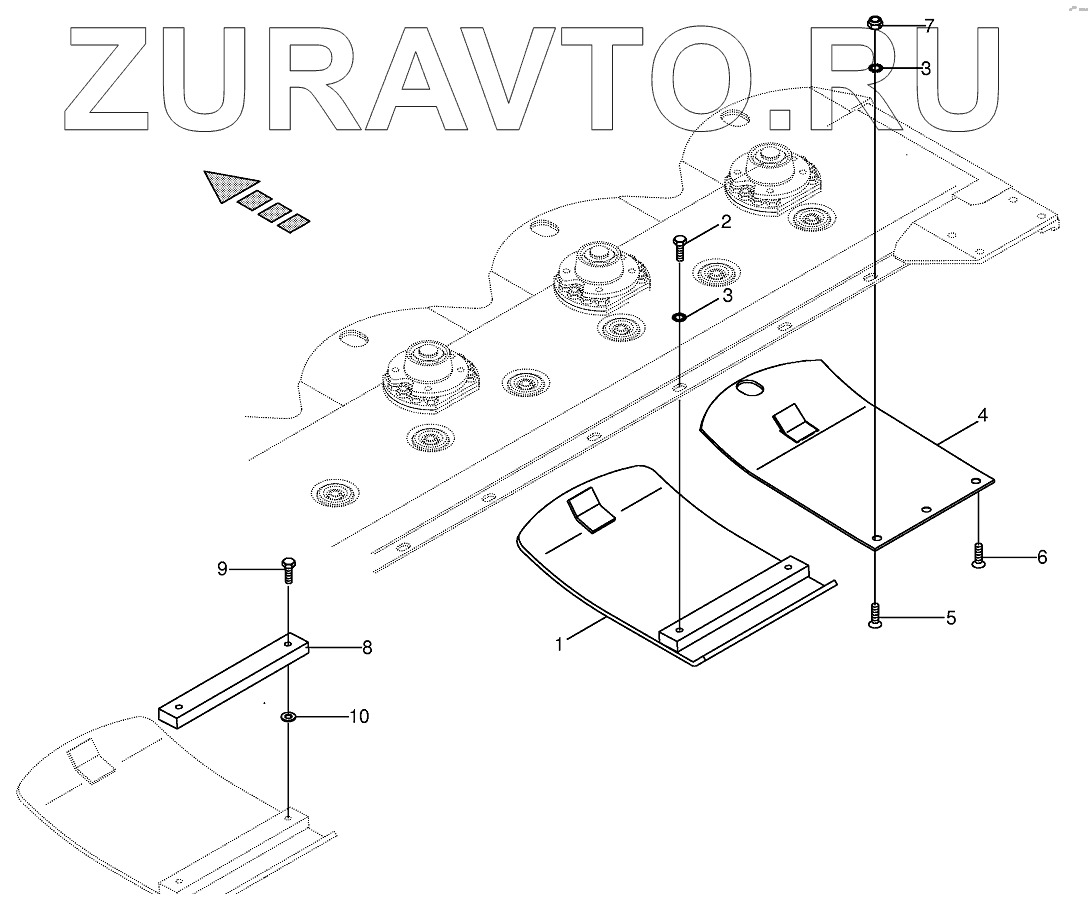 ZURAVTO.RU
7
3
2
3
4
6
5
1
9
8
10