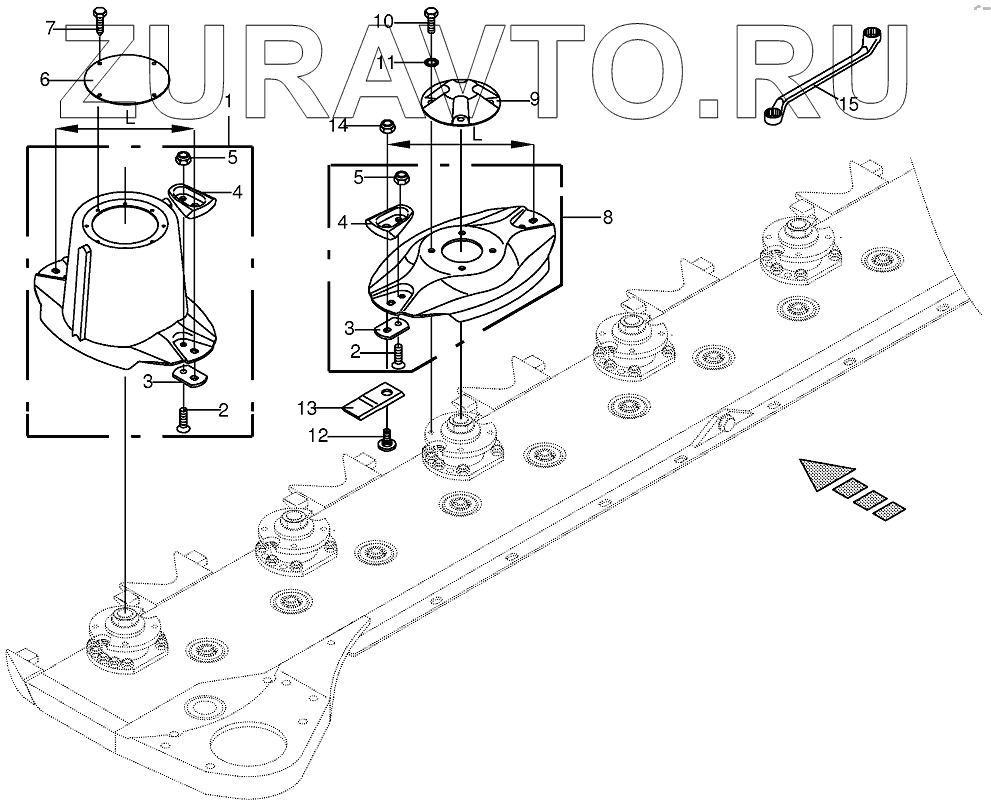 ZURAVTO.RU

7
6
1
L
5
4
3
2
10
11
9
14
L
5
4
8
3
2
13
12
15