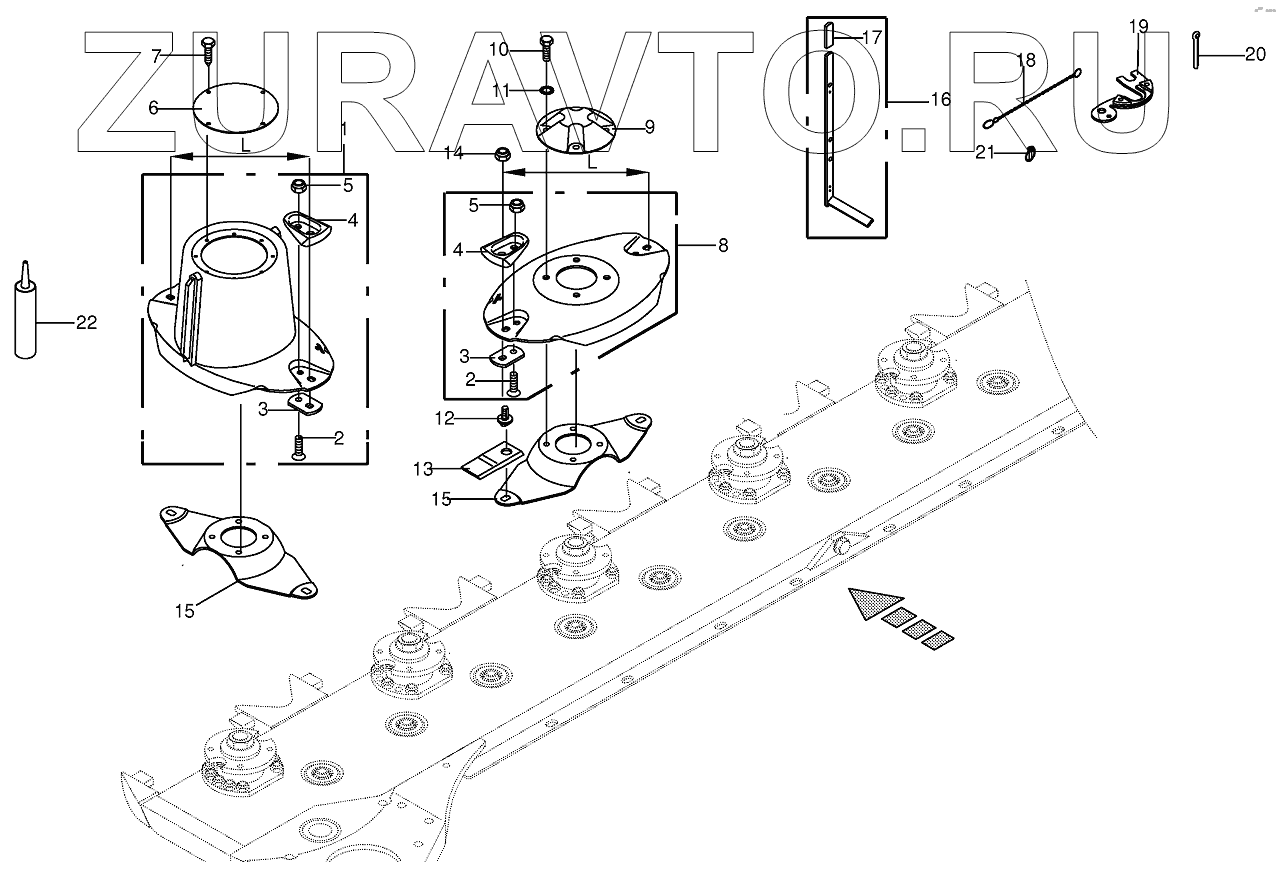 ZURAVTO.RU

7
6
L
1
5
4
3
2
15
22
10
11
9
14
L
5
4
8
3
2
12
13
15
17
16
18
19
20
21