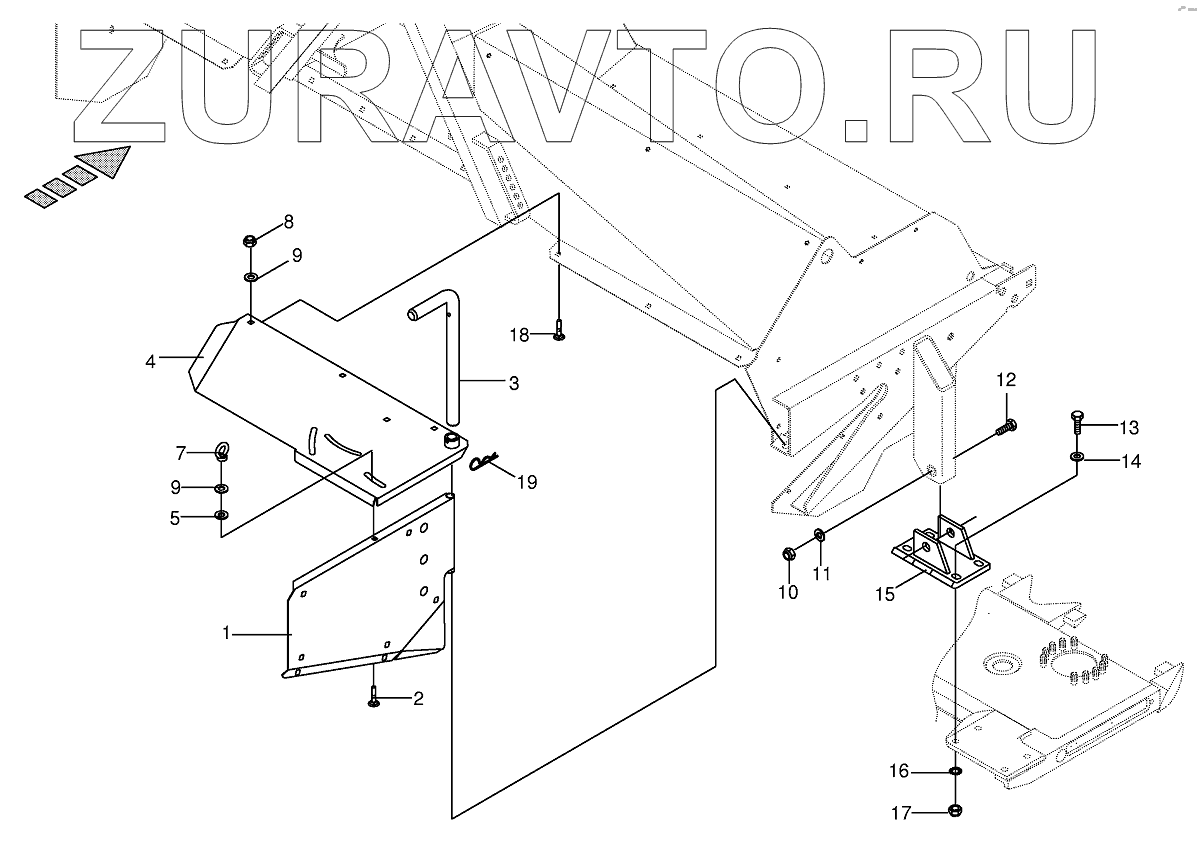 ZURAVTO.RU

8
9
4
3
18
12
13
14
7
9
5
19
10
11
15
1
2
16
17