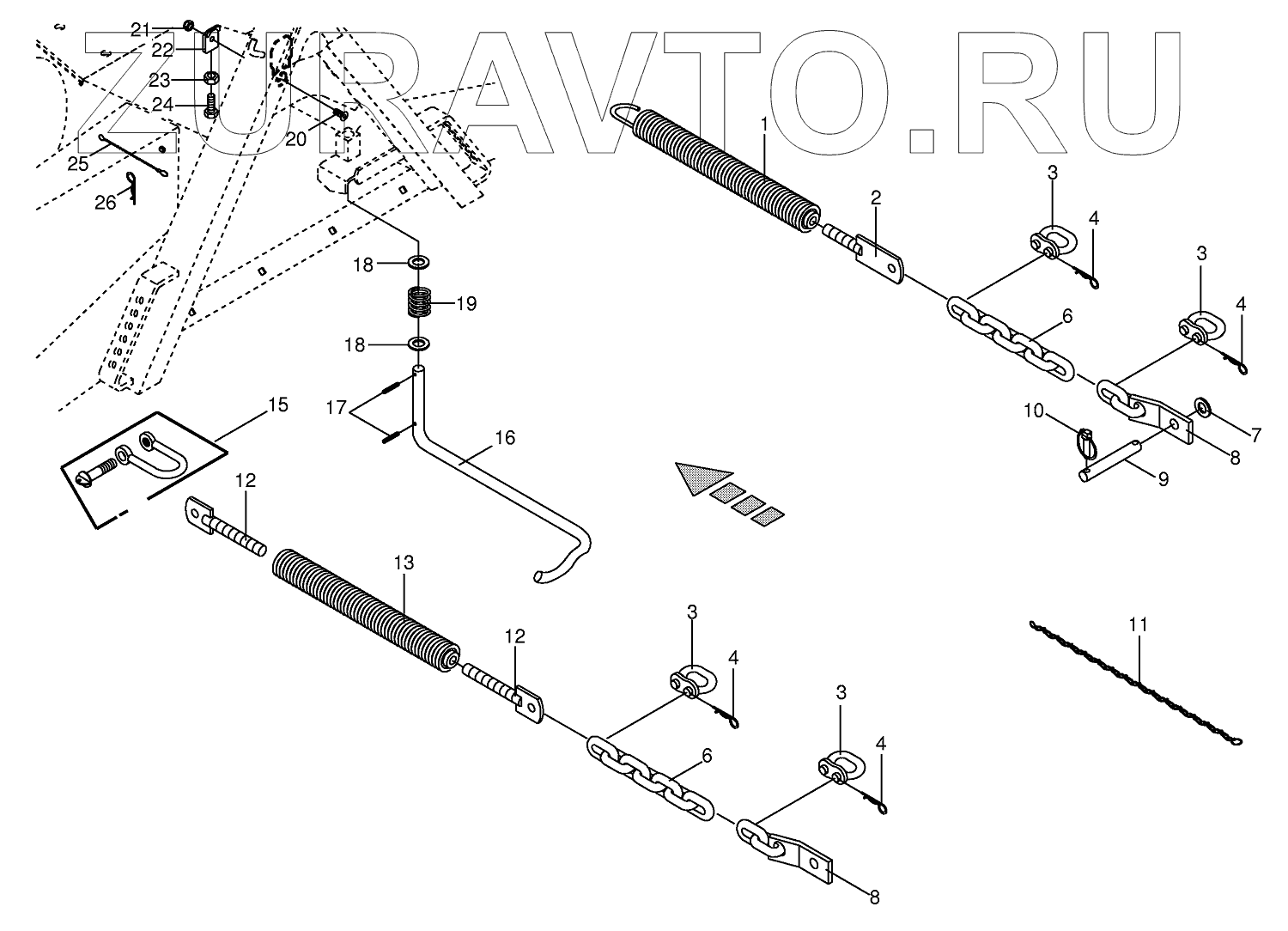 ZURAVTO.RU

21
22
23
24
20
25
26
1
2
3
4
3
4
6
18
19
18
17
16
15
10
7
8
9
12
13
12
3
4
6
3
4
8
11