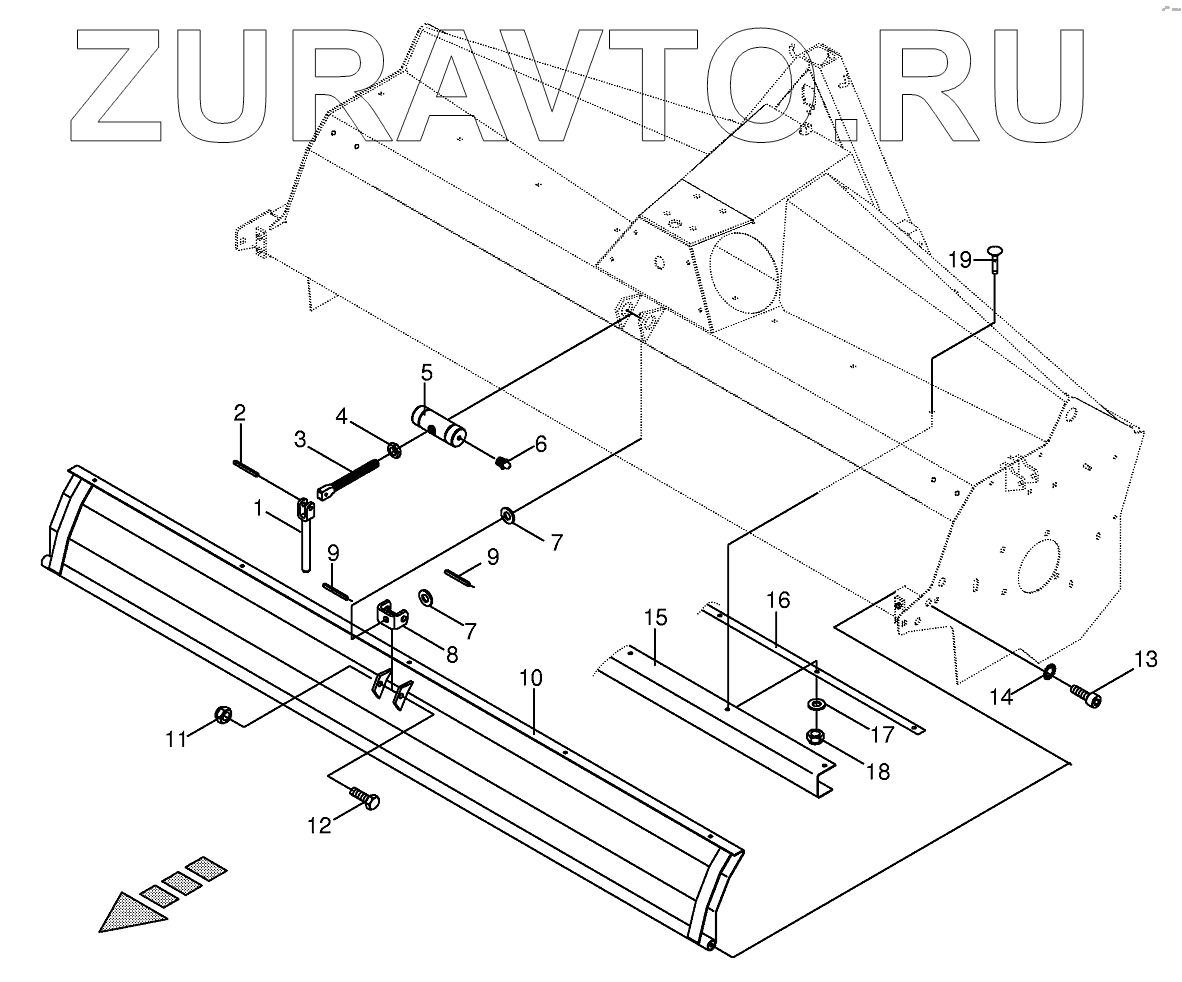 ZURAVTO.RU

19
5
2
4
3
6
1
7
9
9
7
8
16
15
10
13
14
17
11
18
12