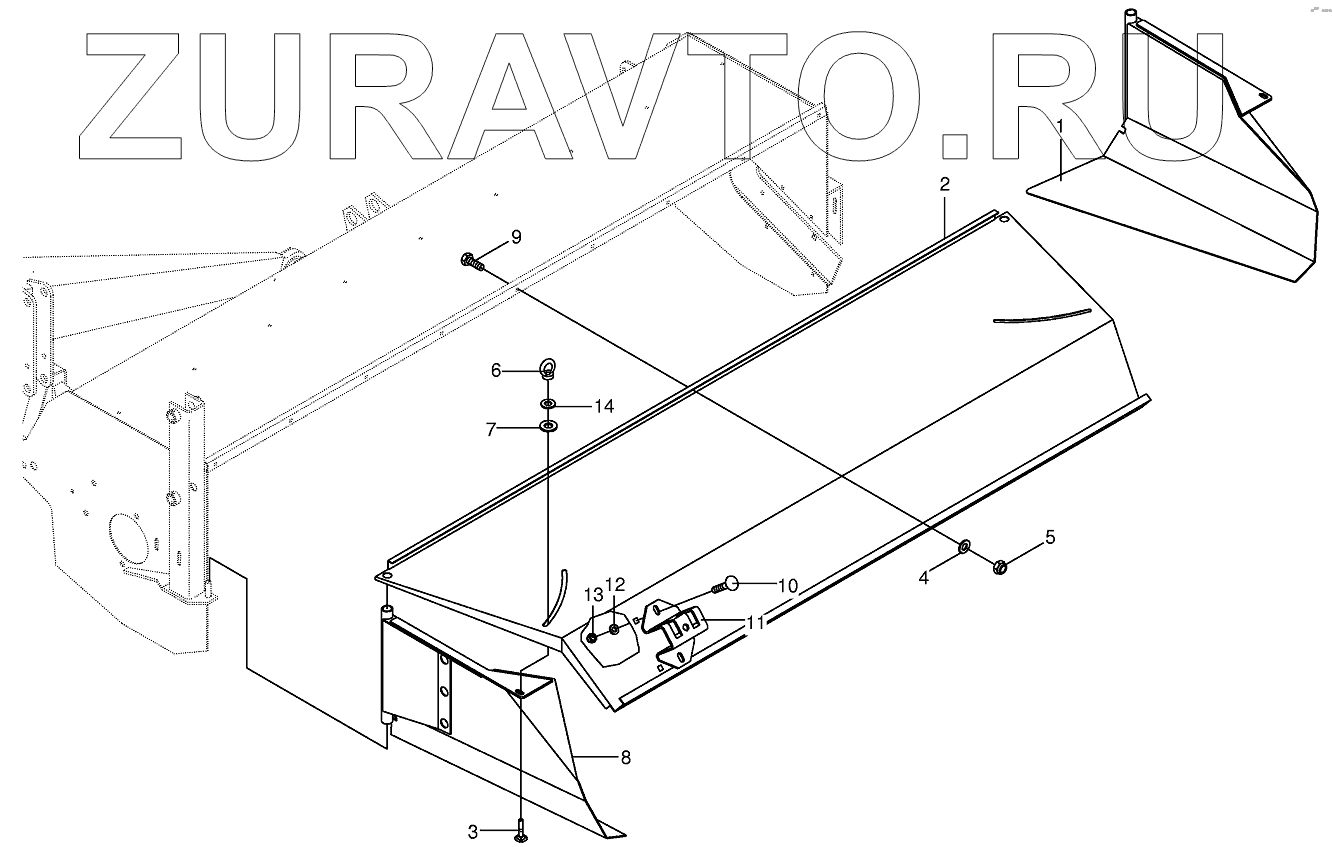 ZURAVTO.RU

1
2
9
6
14
7
5
4
10
13
12
11
8
3