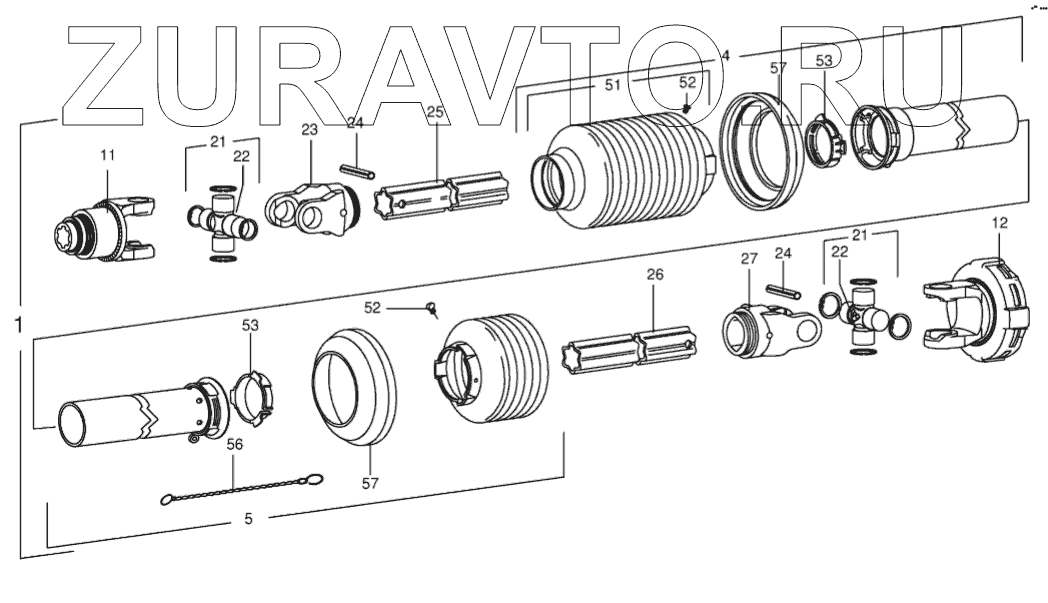 ZURAVTO.RU

4
51
52
57
53
11
21
22
23
24
25
1
12
21
22
24
27
26
52
53
57
56
5