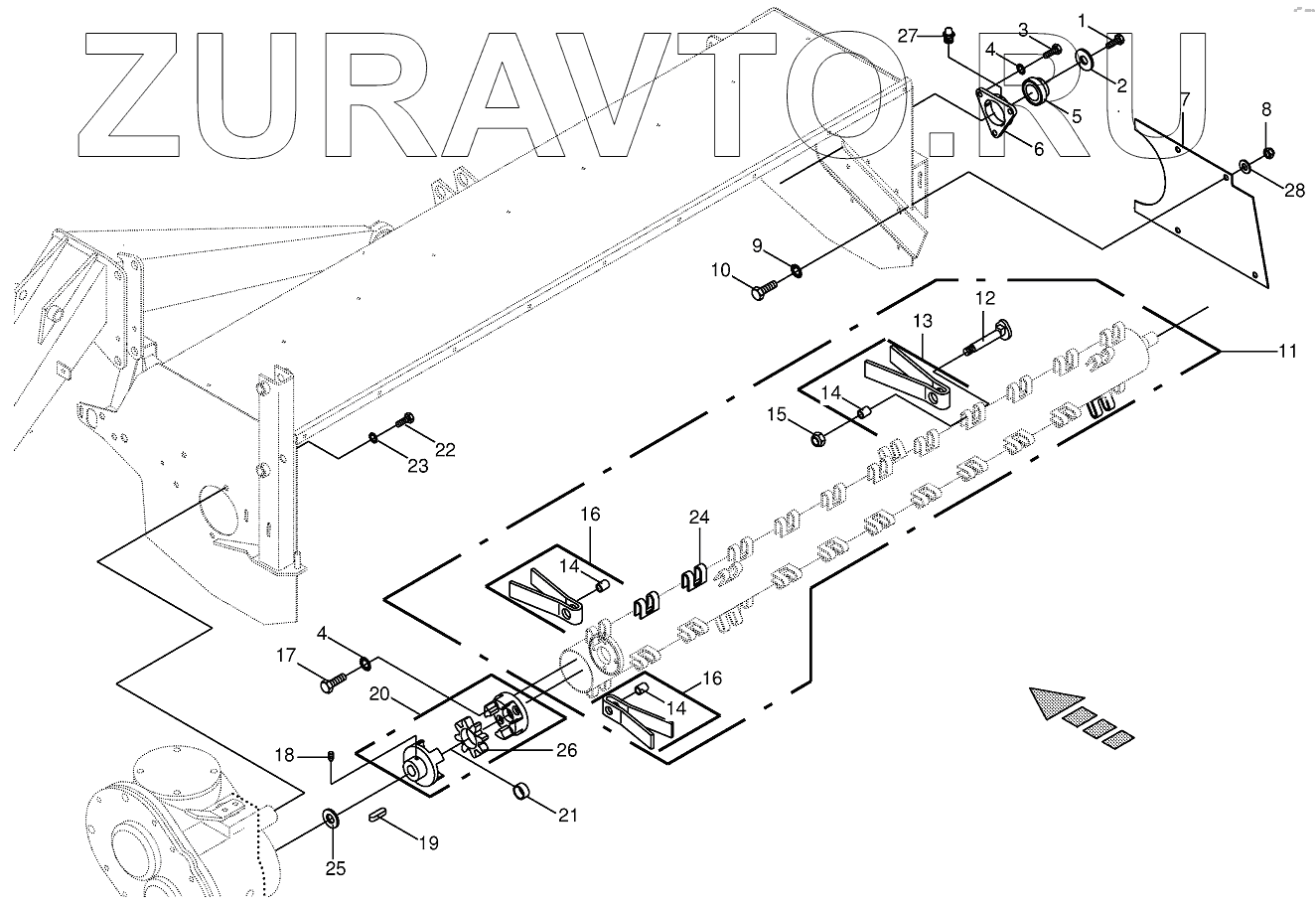 ZURAVTO.RU

27
3
1
4
2
5
6
7
8
28
9
10
12
13
11
14
15
22
23
16
24
14
4
17
20
16
14
18
26
21
25
19