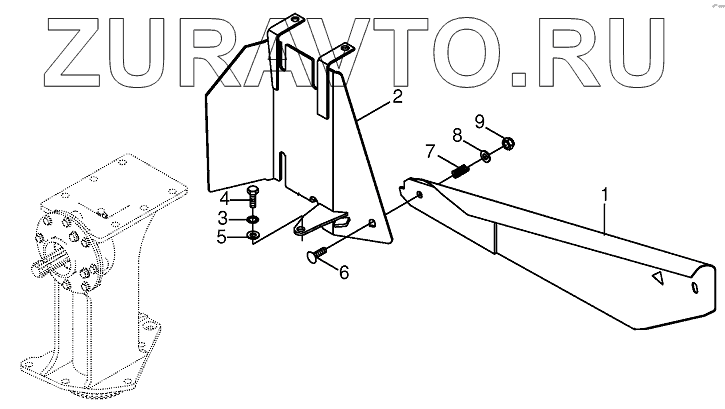 ZURAVTO.RU

2
9
8
7
1
4
3
5
6