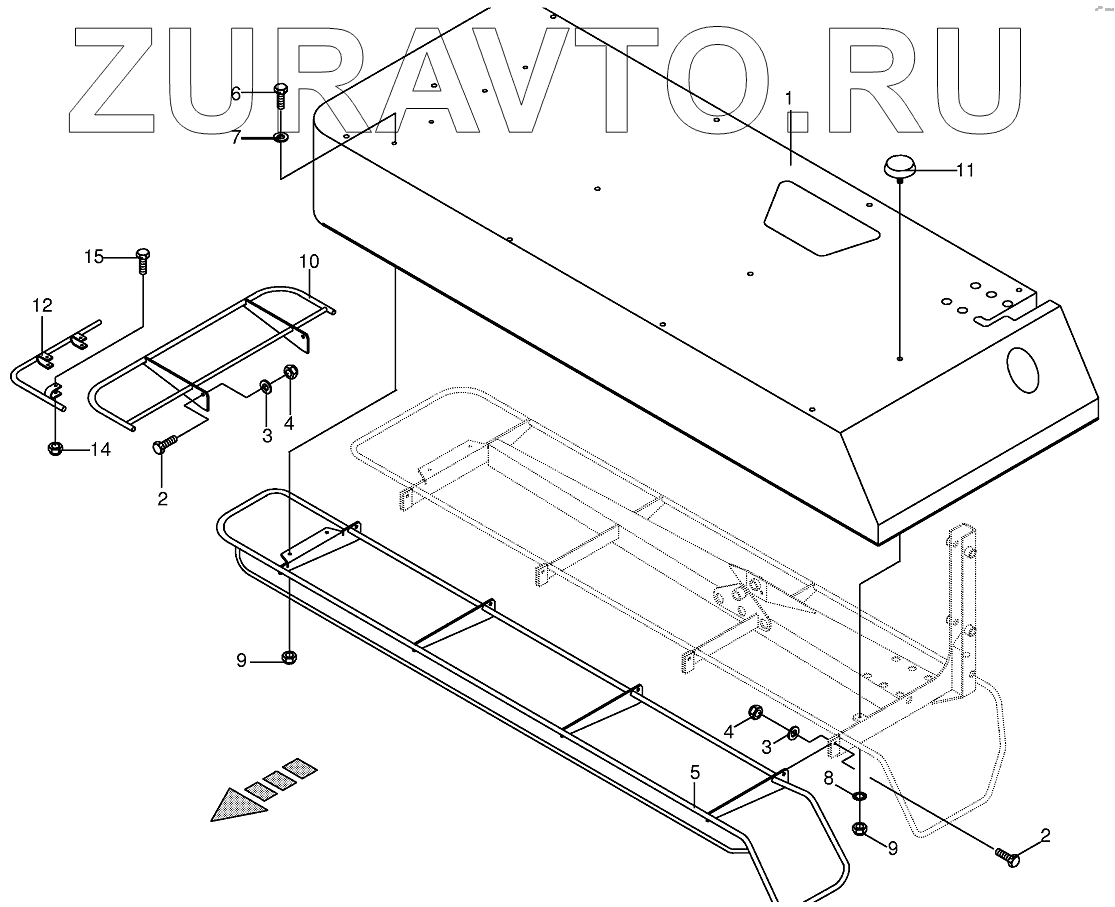 ZURAVTO.RU

6
7
1
11
15
10
12
3
4
14
2
9
4
3
5
8
9
2