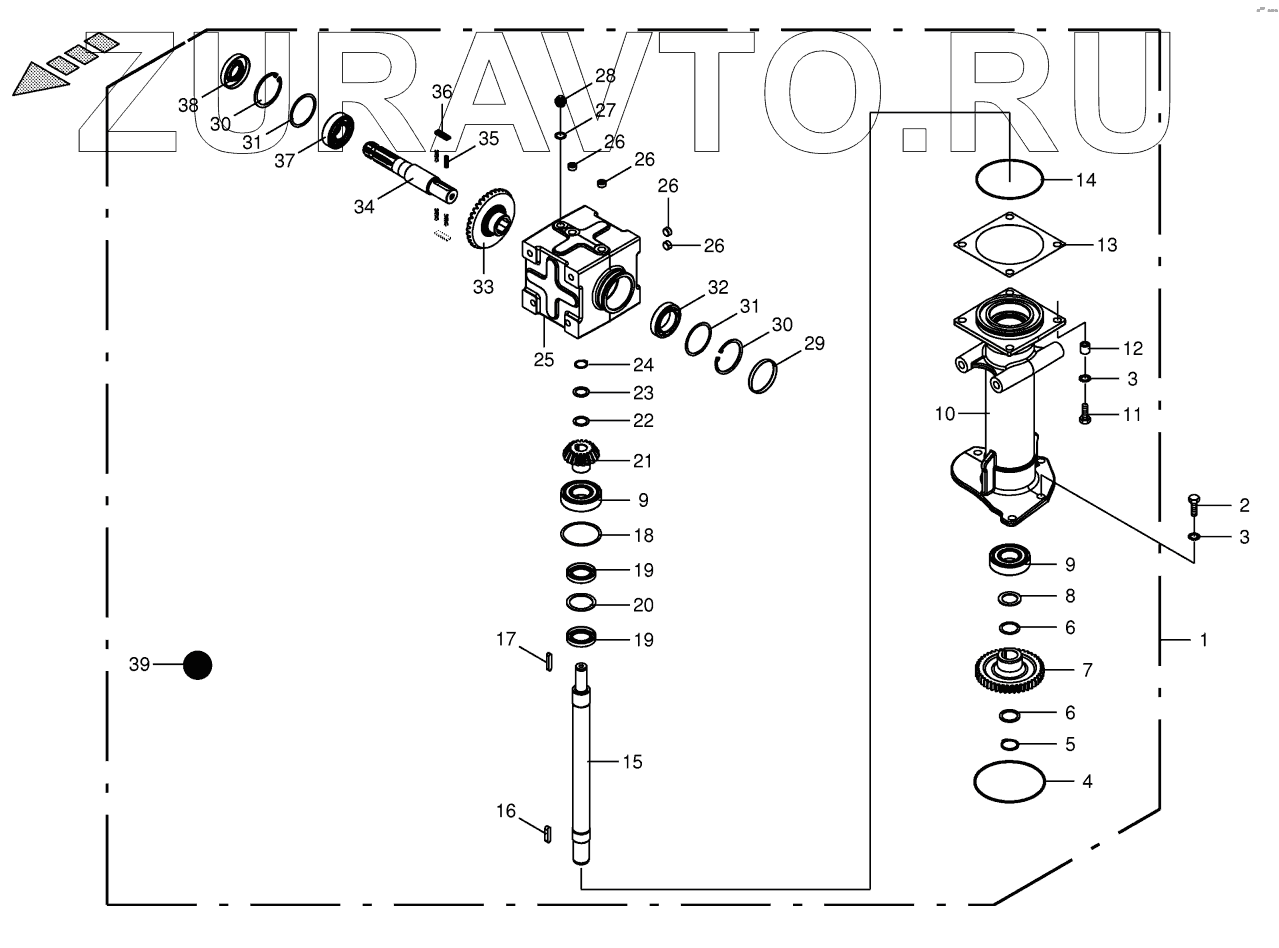 ZURAVTO.RU

38
30
31
37
36
35
34
33
28
27
26
26
26
26
25
32
31
30
29
24
23
22
21
9
18
19
20
19
17
15
16
39
14
13
12
3
11
10
2
3
9
8
6
7
6
5
4
1