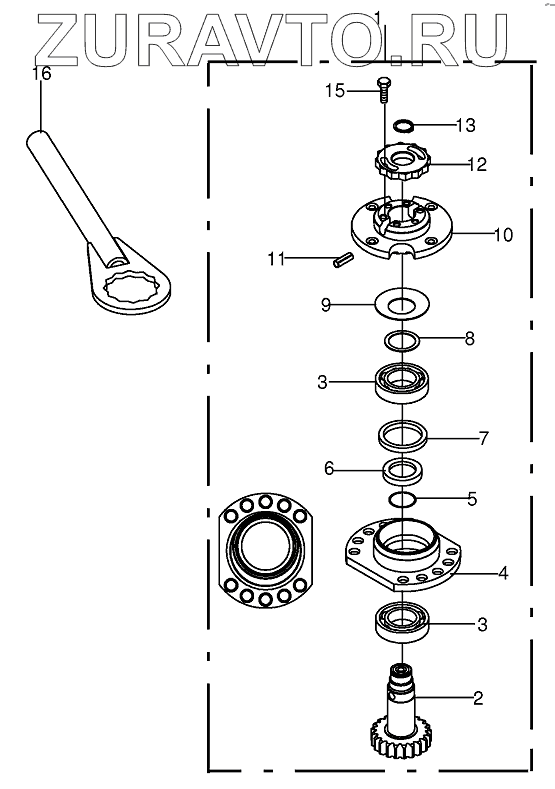 ZURAVTO.RU

1
16
15
13
12
10
11
9
8
3
7
6
5
4
3
2