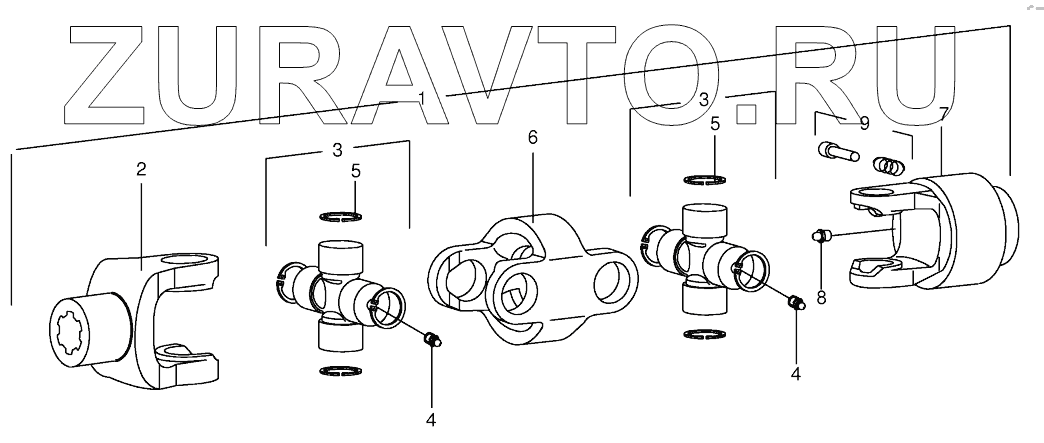 ZURAVTO.RU

1
2
3
5
4
6
3
5
4
9
7
8