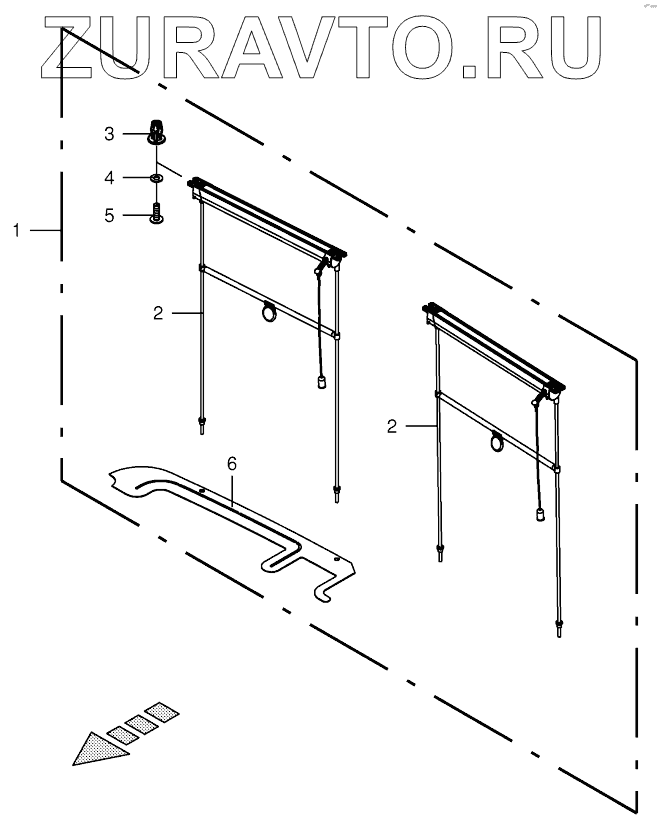 ZURAVTO.RU

3
4
5
1
2
2
6