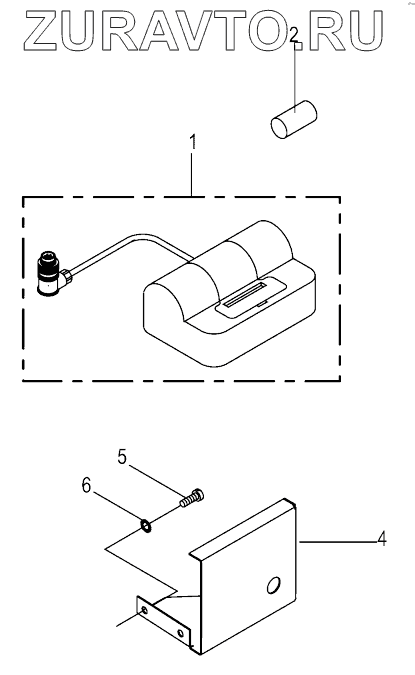 ZURAVTO.RU

2

1

5

6

4