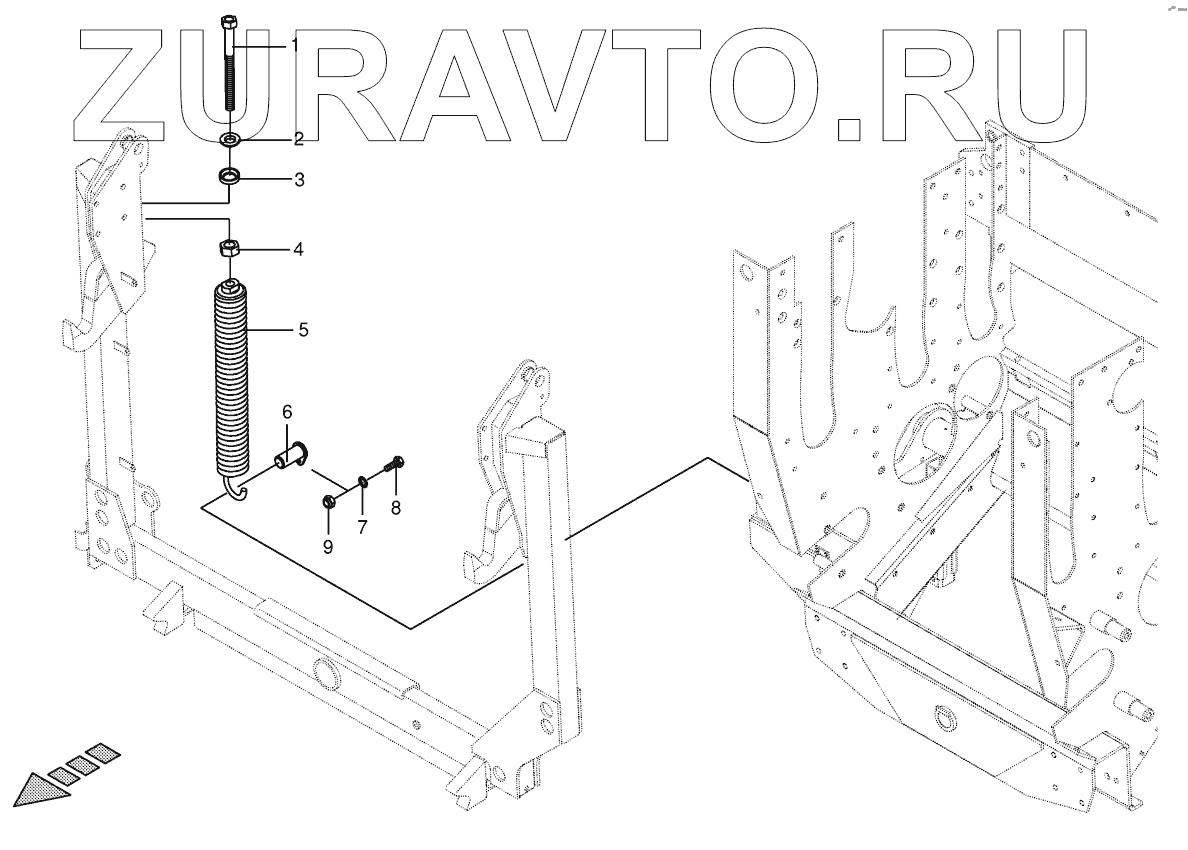 ZURAVTO.RU

1
2
3
4
5
6
7
8
9