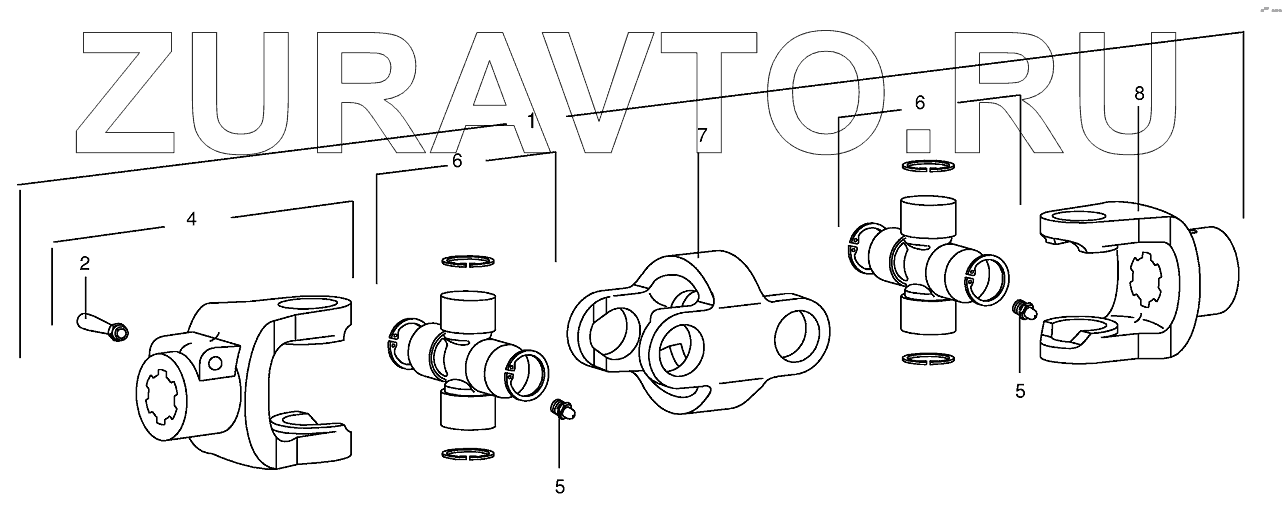 ZURAVTO.RU
1
6
7
6
8
4
2
5
5