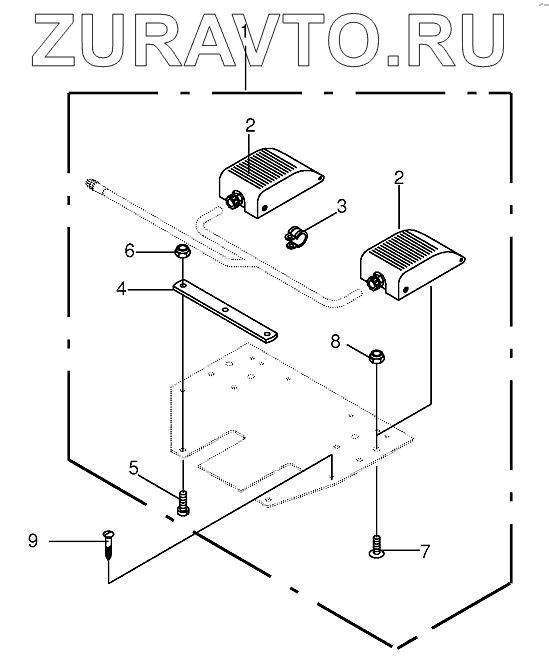 ZURAVTO.RU

1
2
2
3
6
4
8
5
9
7