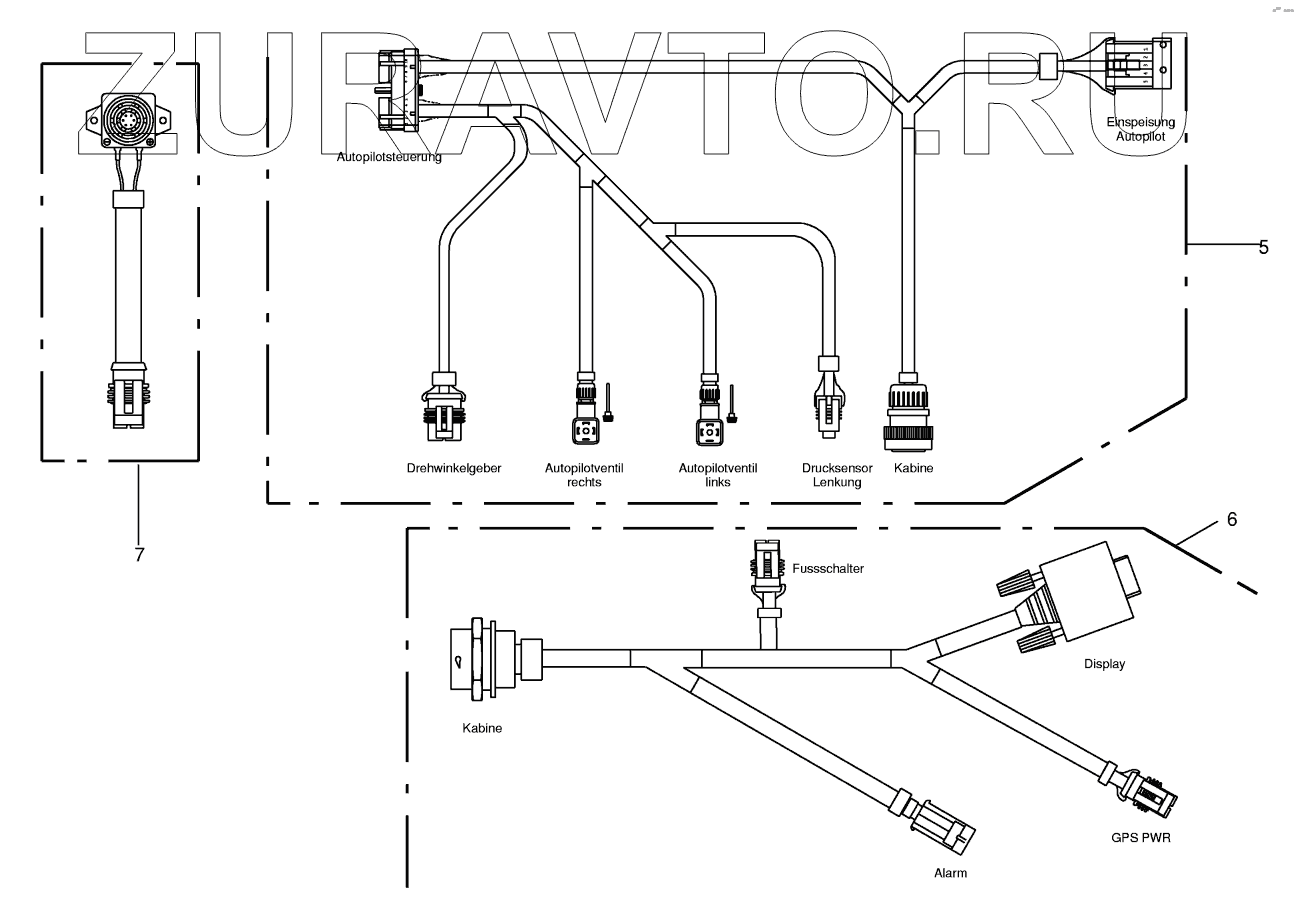 ZURAVTO.RU

Autopilotsteuerung

Einspeisung Autopilot

5

Drehwinkelgeber

Autopilotventil rechts

Autopilotventil links

Drucksensor Lenkung

Kabine

7

6

Fussschalter

Display

Kabine

GPS PWR

Alarm