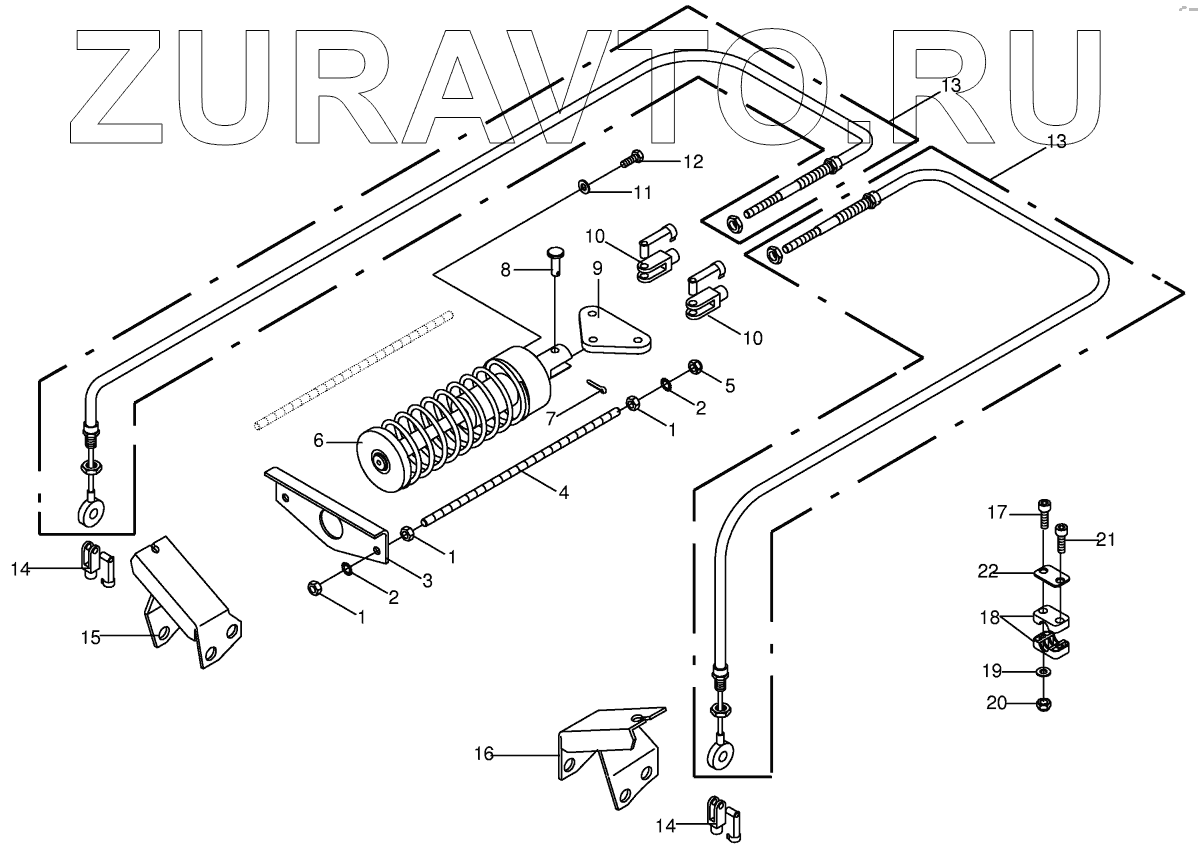 ZURAVTO.RU

13
13
12
11
10
8
9
10
5
2
7
1
6
4
1
3
2
1
14
15
17
21
22
18
19
20
16
14