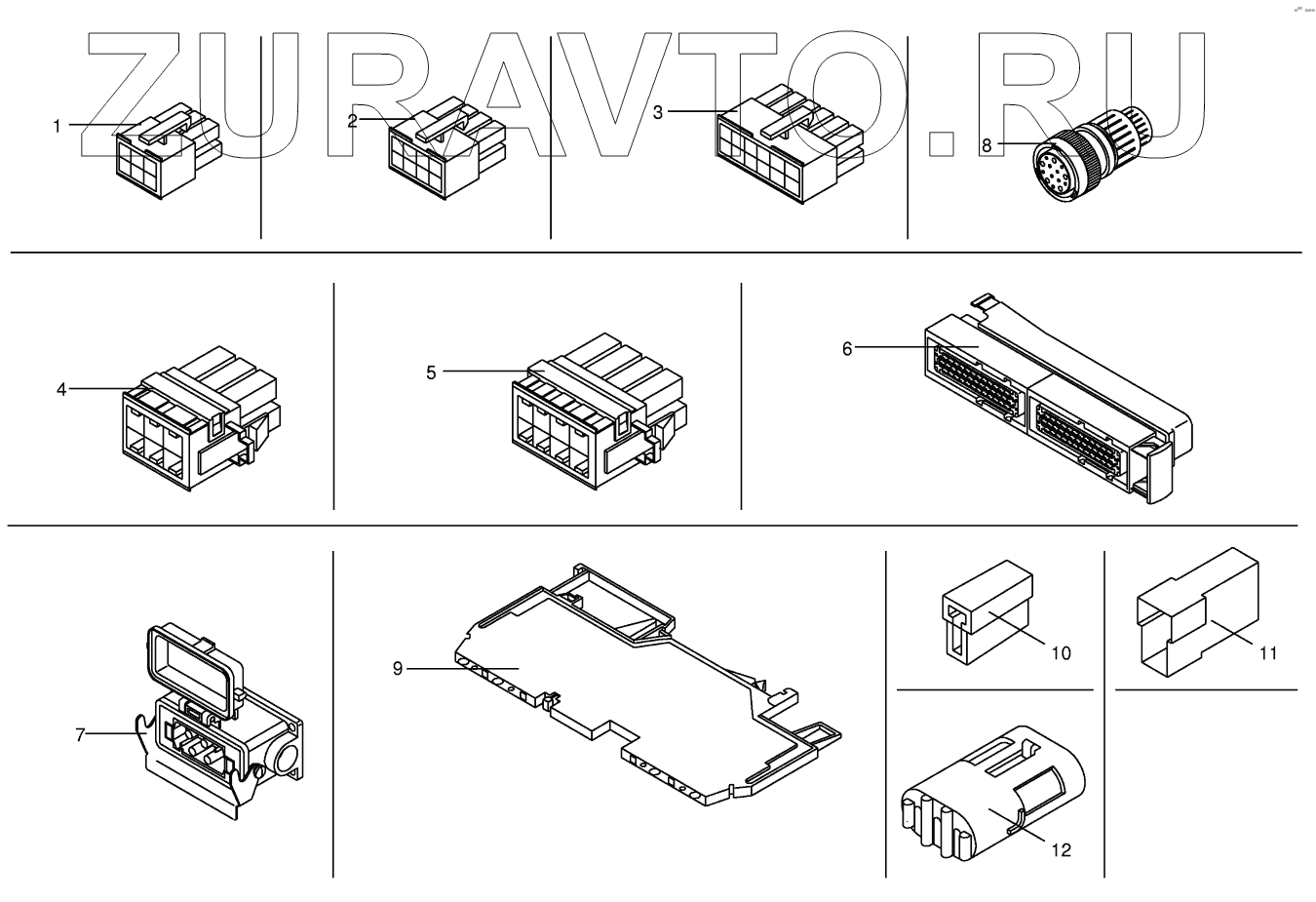 ZURAVTO.RU

1
2
3
8
4
5
6
7
9
10
11
12