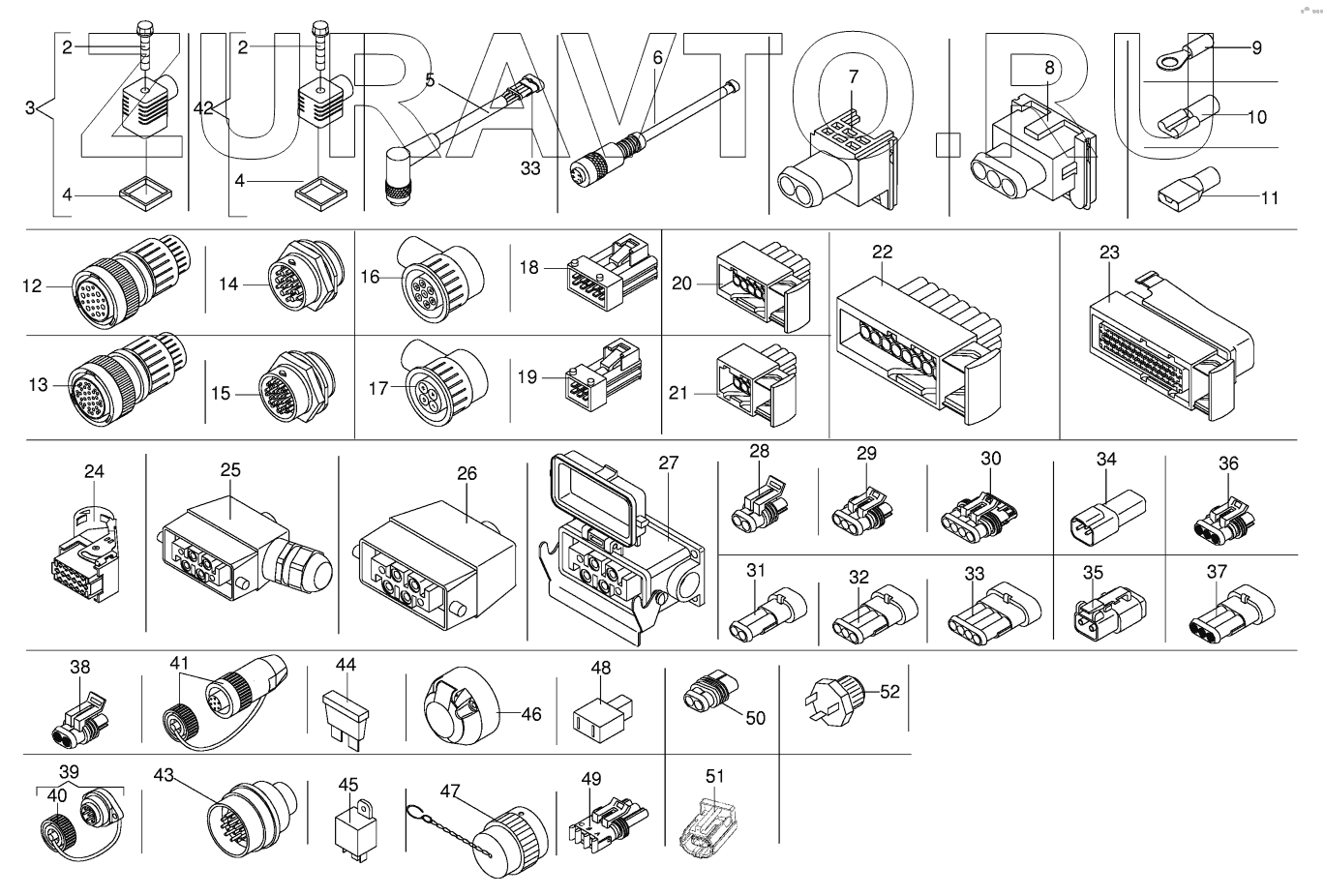 ZURAVTO.RU

2
3
4
2
42
4
5
33
6
7
8
9
10
11
12
14
16
18
20
22
23
13
15
17
19
21
24
25
26
27
28
29
30
34
36
31
32
33
35
37
38
41
44
46
48
50
52
39
40
43
45
47
49
51