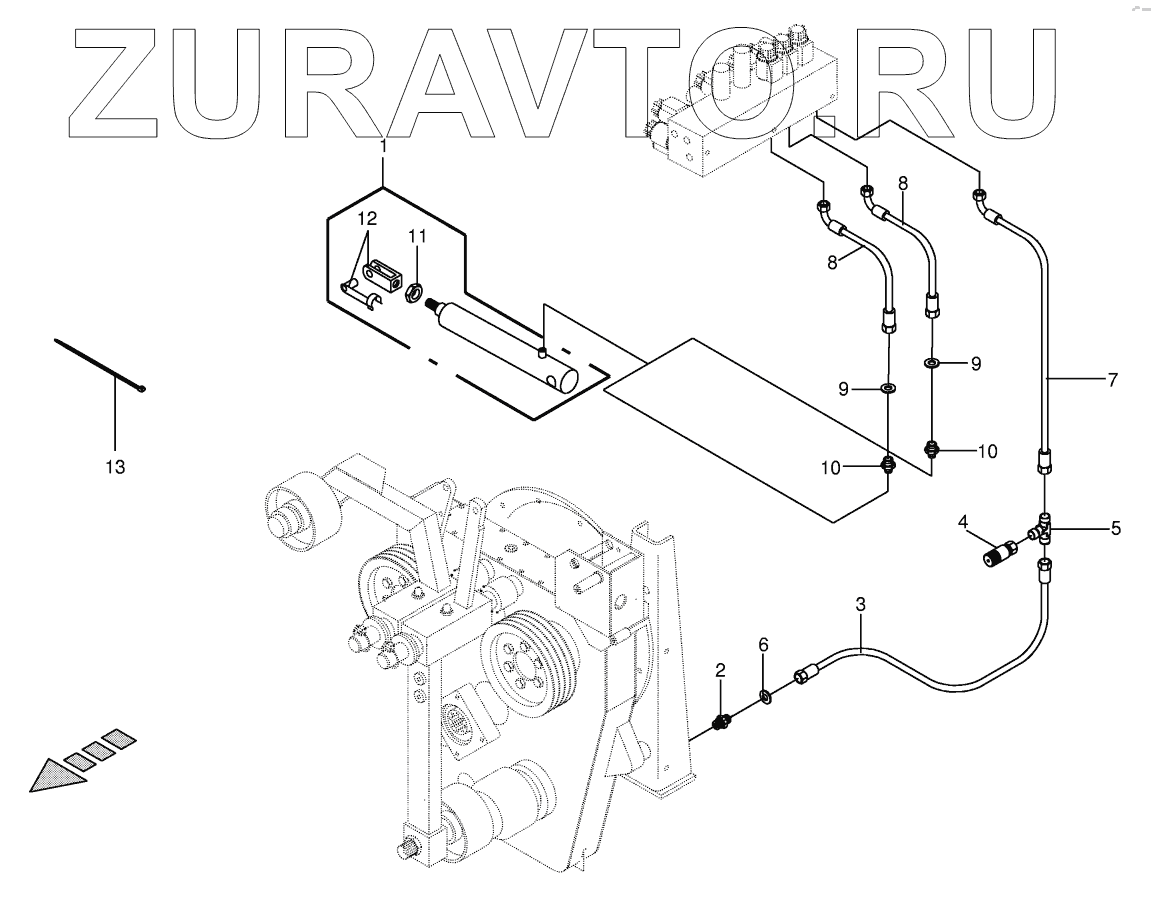 ZURAVTO.RU

1
12
11
8
8
9
9
7
10
10
13
4
5
3
6
2