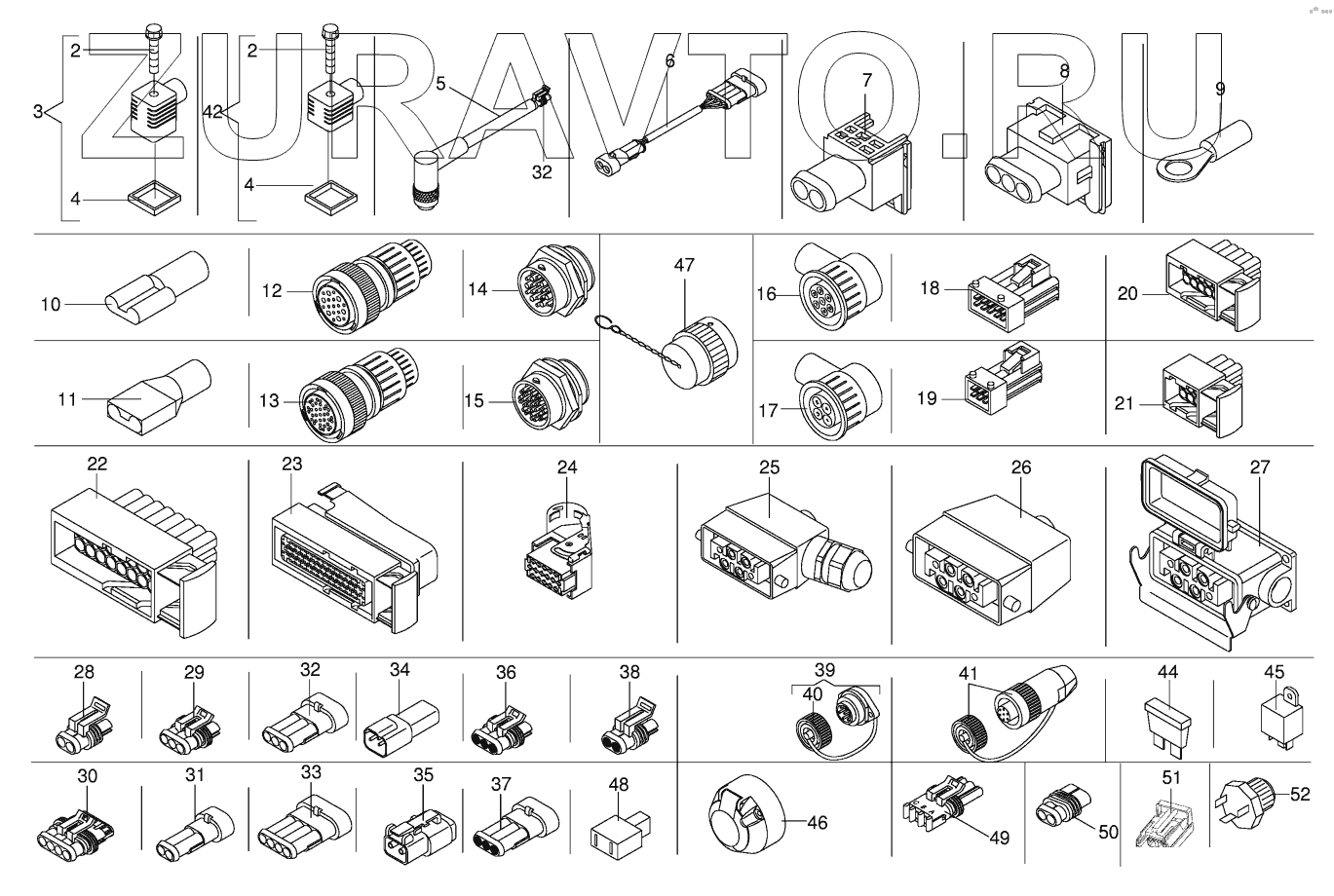 ZURAVTO.RU

2
3
4
2
42
4
5
32
6
7
8
9
10
12
14
47
16
18
20
11
13
15
17
19
21
22
23
24
25
26
27
28
29
32
34
36
38
39
40
41
44
45
30
31
33
35
37
48
46
49
50
51
52