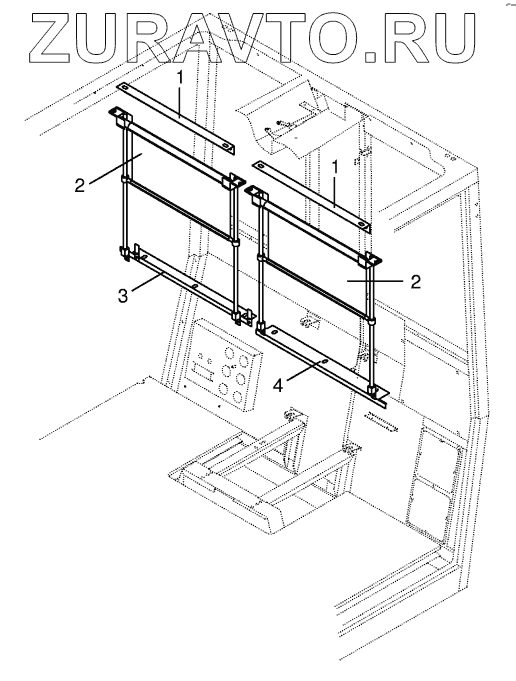 ZURAVTO.RU

1
2
1
2
3
4