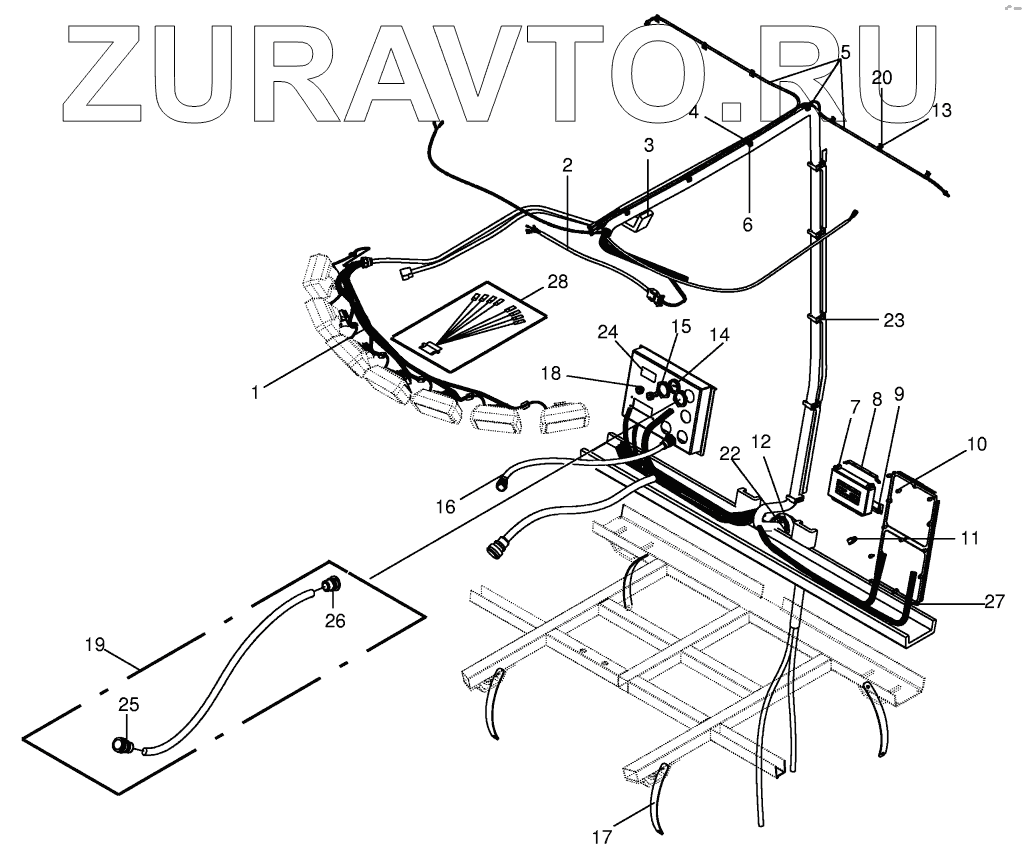 ZURAVTO.RU

5
20
13
4
3
2
6
28
23
24
15
14
18
1
7
8
9
10
22
12
16
11
27
26
19
25
17