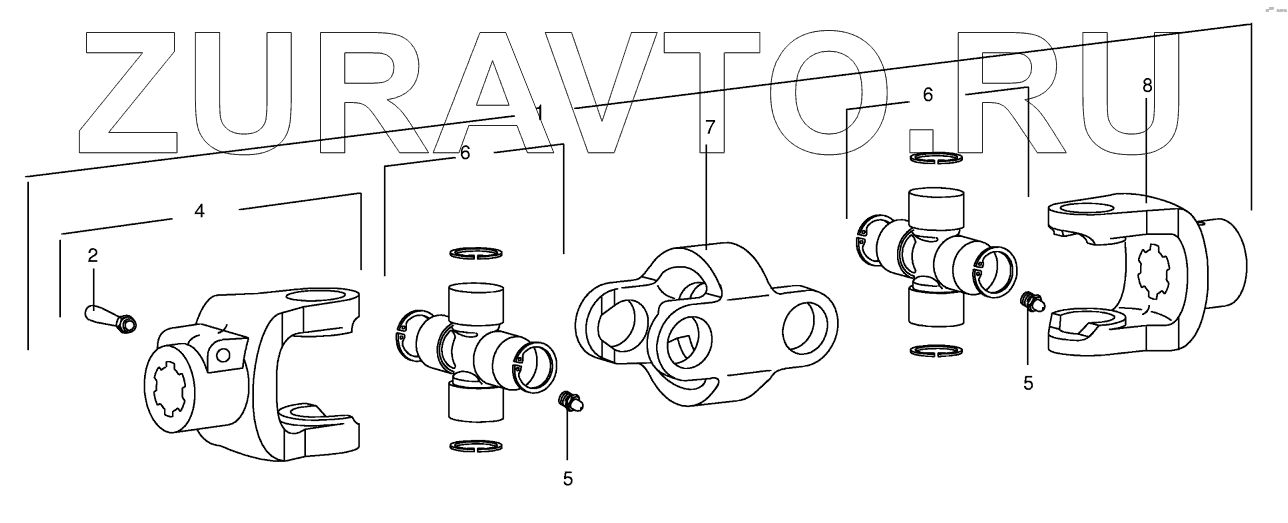 ZURAVTO.RU

1
6
6
8
4
7
2
5
5