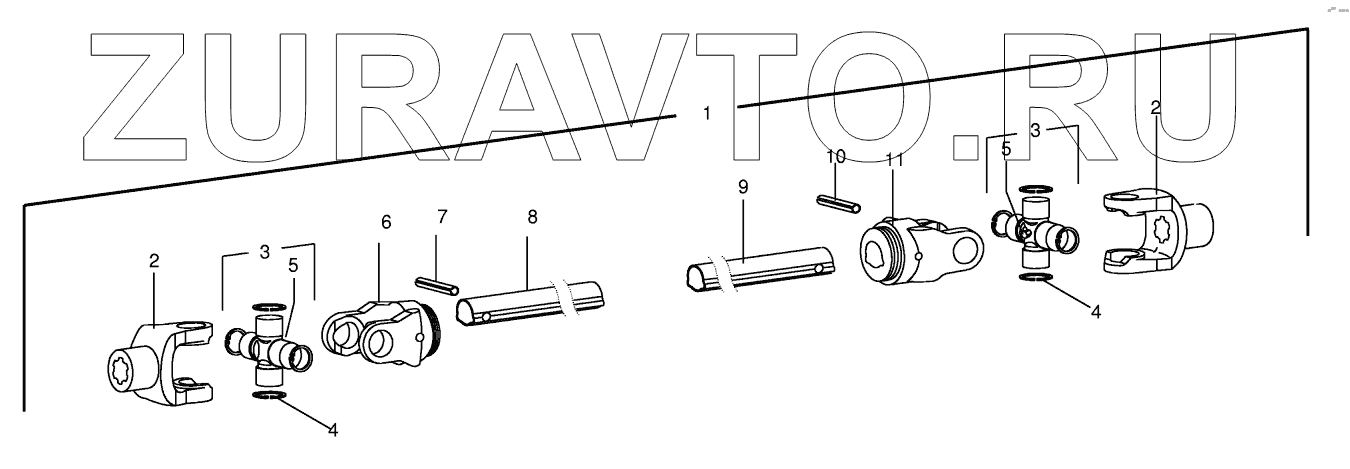 ZURAVTO.RU

1

2

3

5

4

6

7

8

9

10

11

3

5

2

4