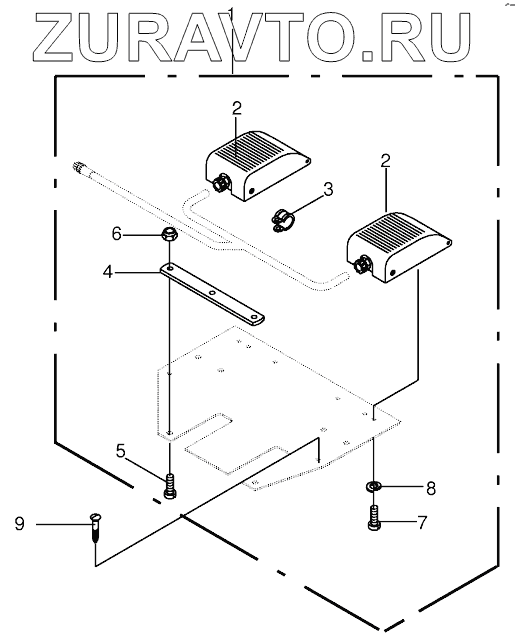 ZURAVTO.RU

1
2
2
3
6
4
5
8
9
7