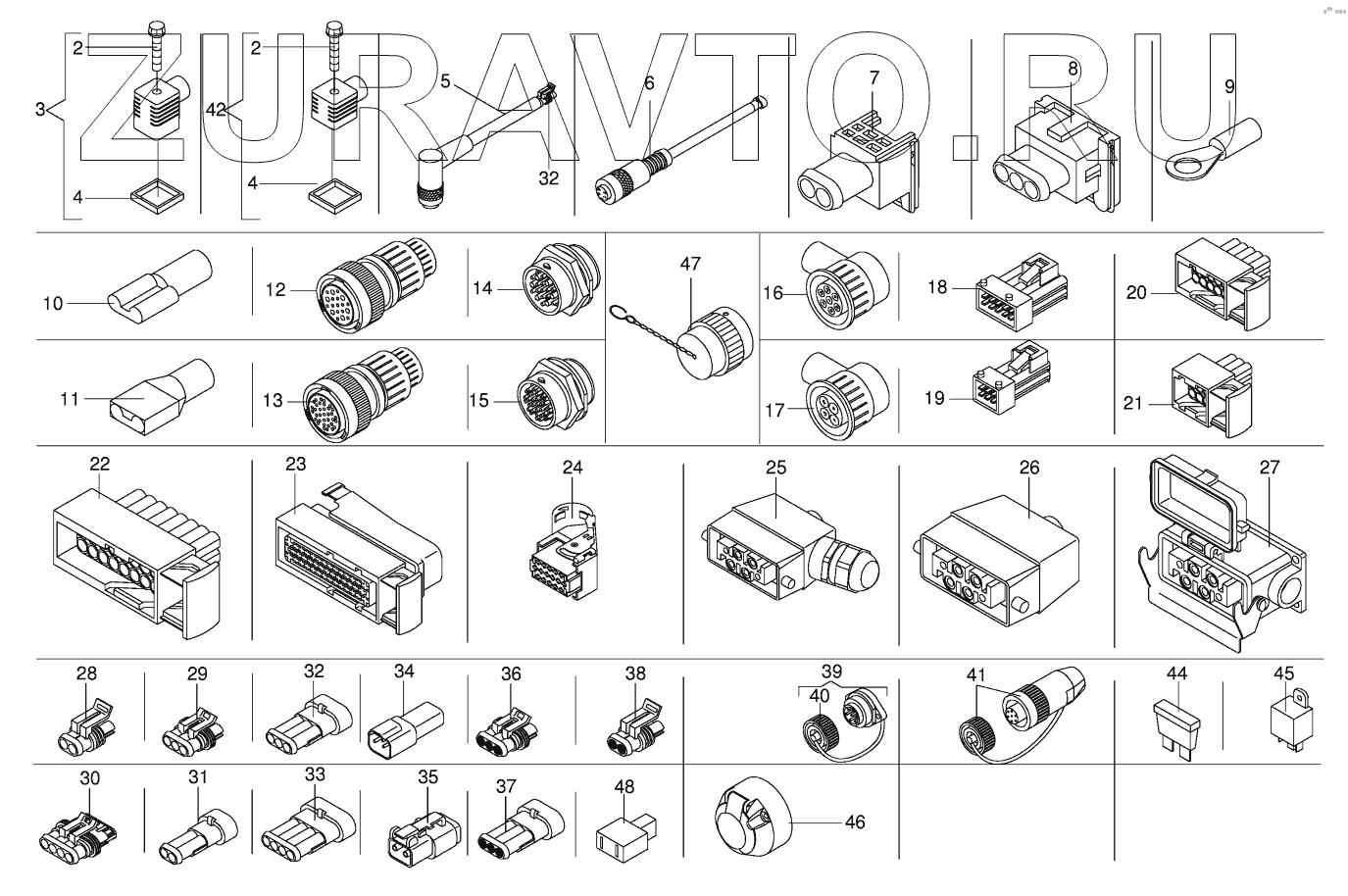 ZURAVTO.RU

2
3
4
2
42
4
5
32
6
7
8
9

10
12
14
47
16
18
20
11
13
15
17
19
21

22
23
24
25
26
27

28
29
32
34
36
38
39
40
41
44
45
30
31
33
35
37
48
46