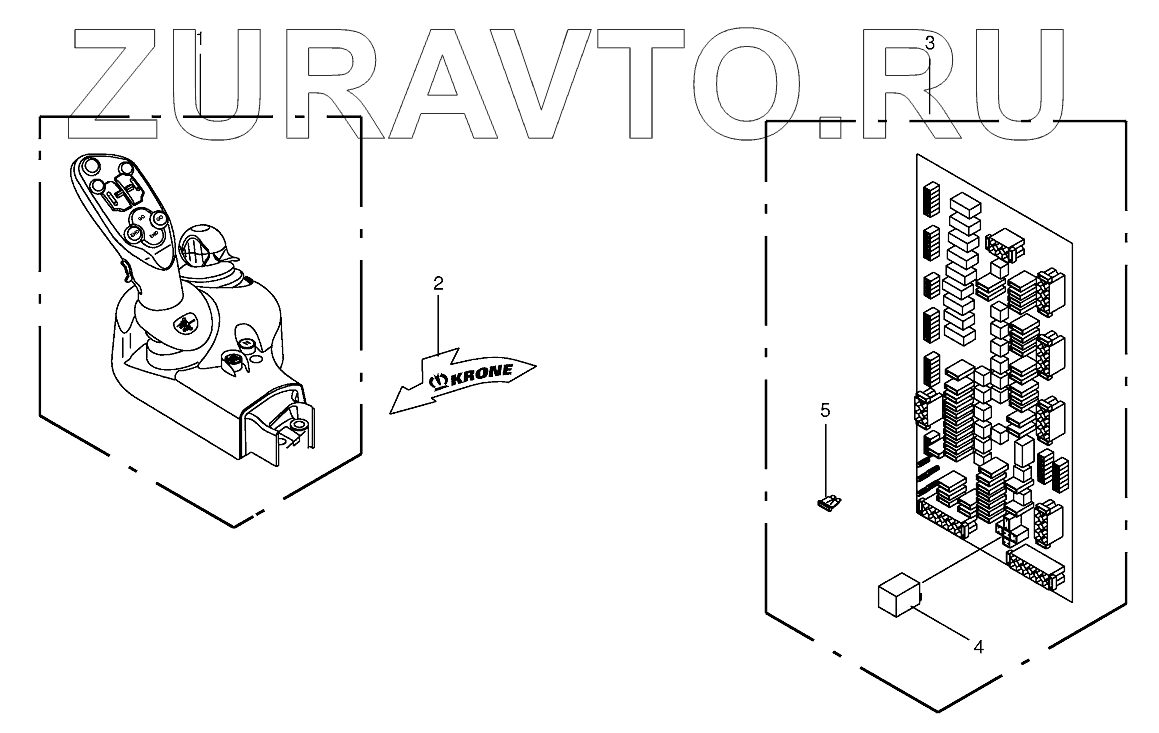 ZURAVTO.RU

1

3

2

KRONE

5

4