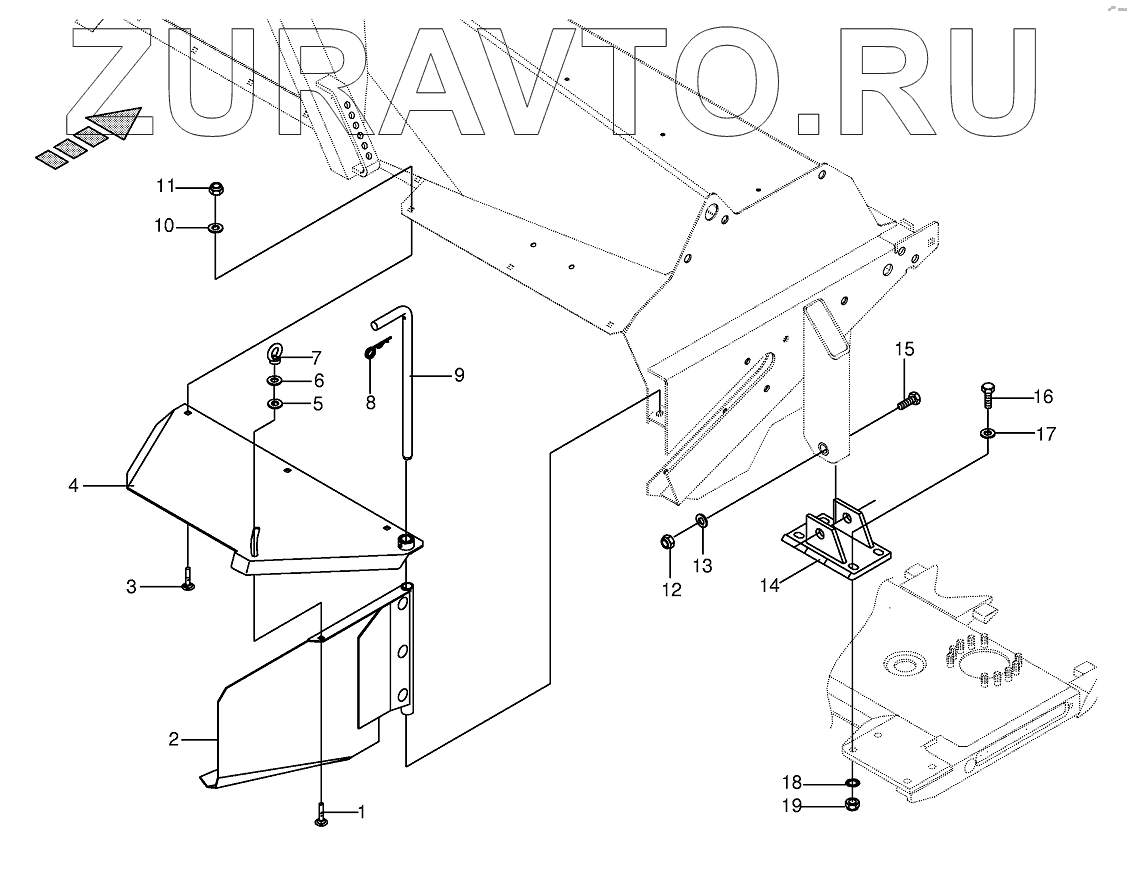 ZURAVTO.RU

11
10
7
6
5
8
9
4
3
2
1
15
16
17
12
13
14
18
19