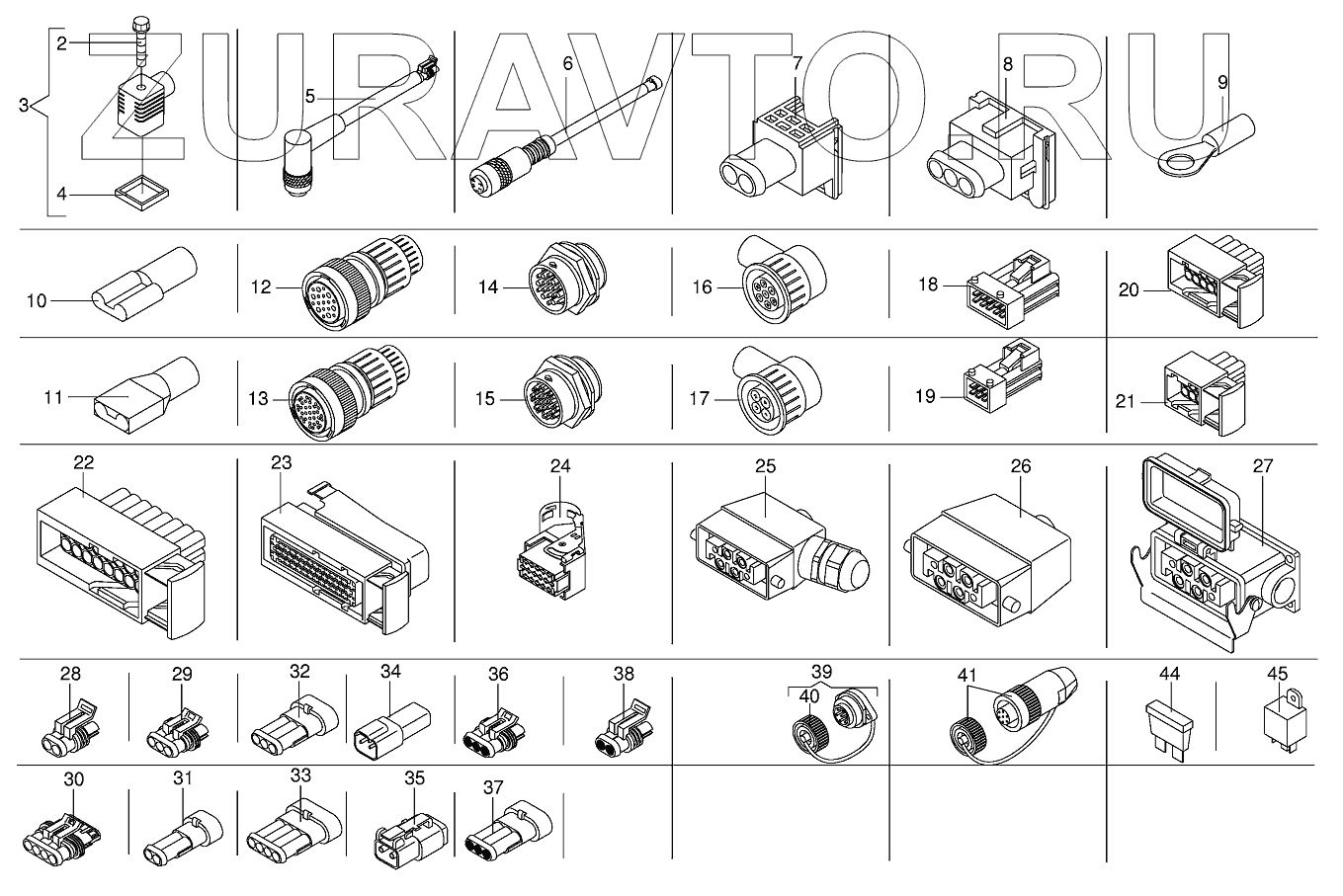 ZURAVTO.RU

2
3
4
5
6
7
8
9
10
12
14
16
18
20
11
13
15
17
19
21
22
23
24
25
26
27
28
29
32
34
36
38
39
40
41
44
45
30
31
33
35
37