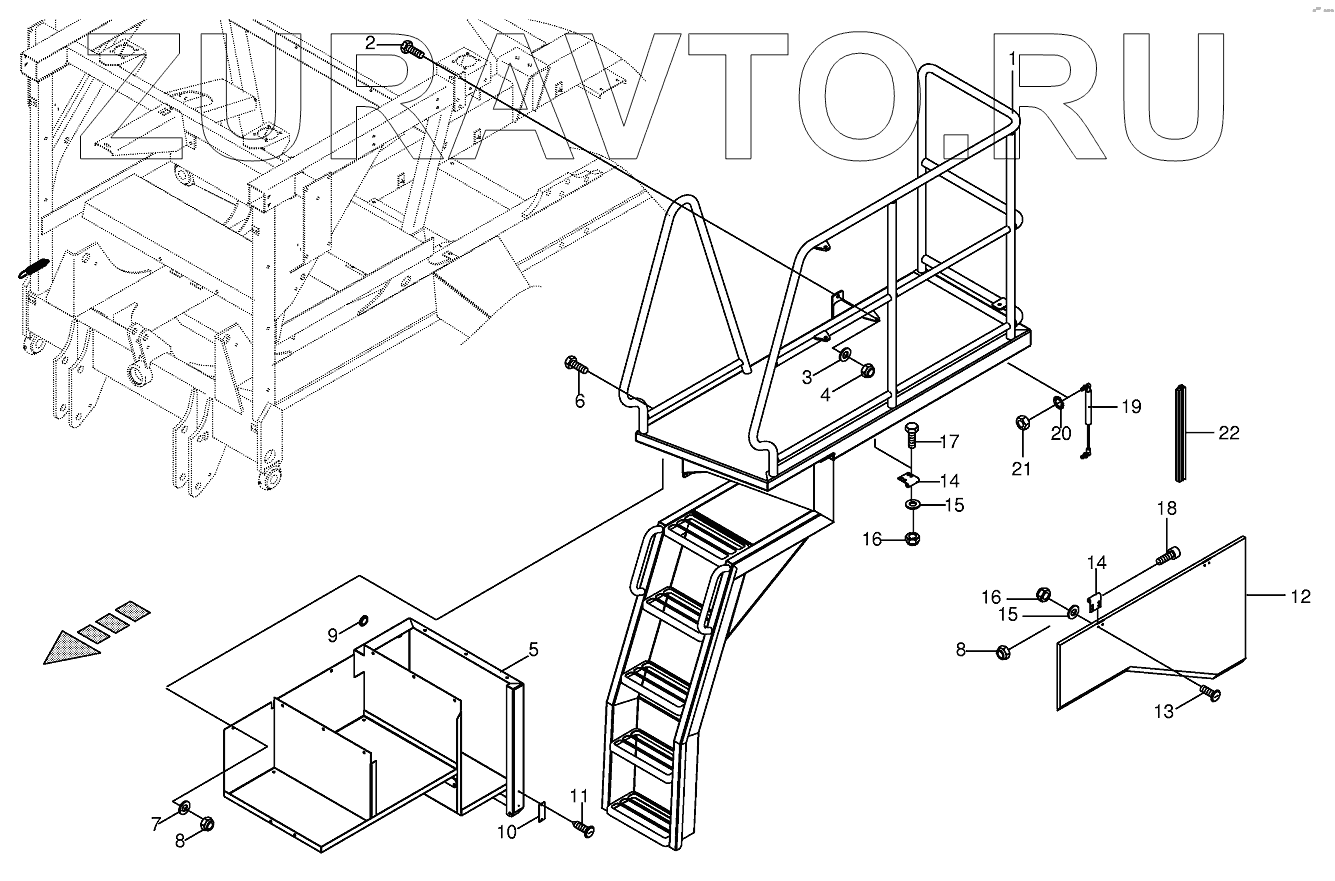 ZURAVTO.RU

2
1
3
4
6
19
20
21
22
17
14
15
16
18
14
16
15
12
8
13
9
5
7
8
10
11