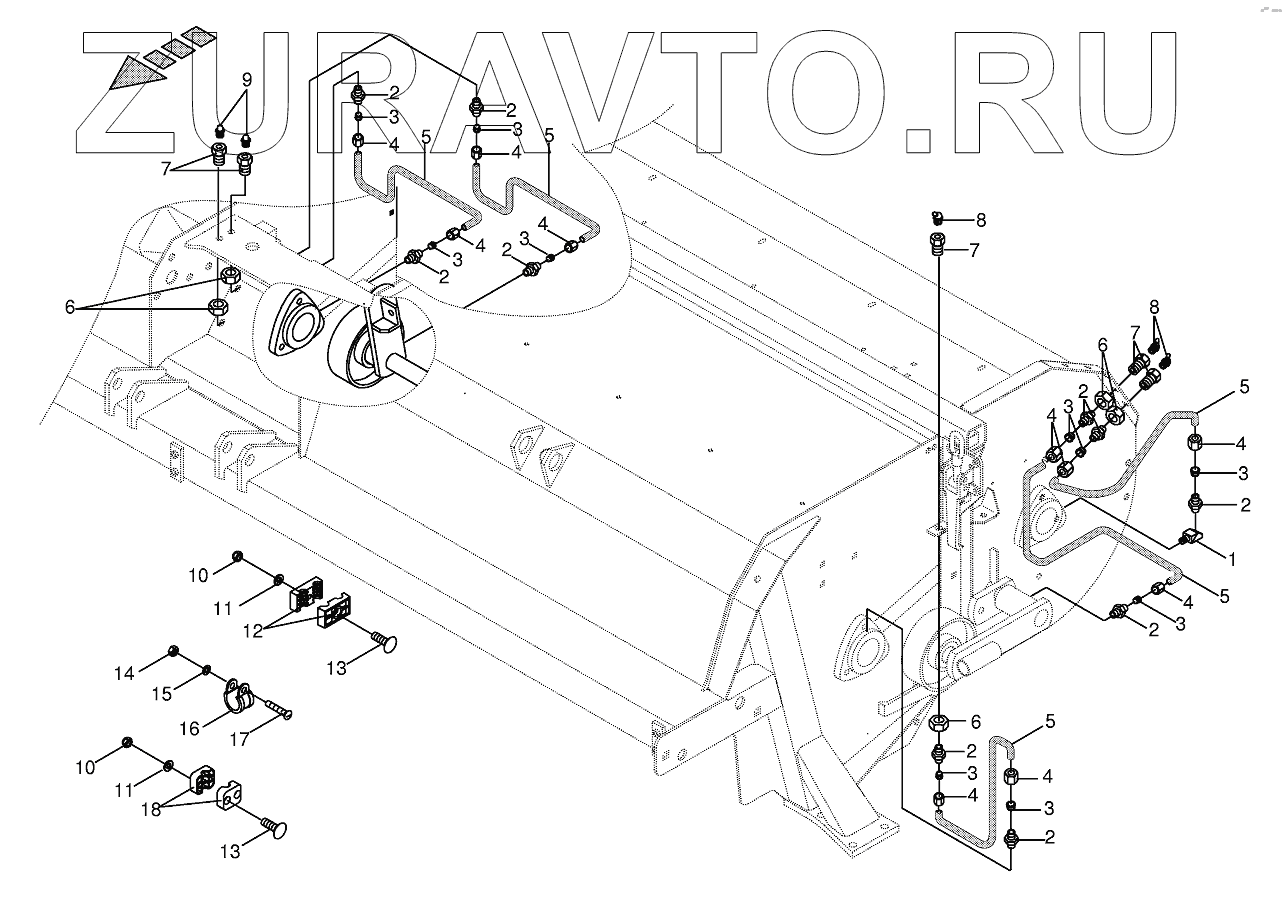 ZURAVTO.RU

9
7
2
3
4
5
2
3
4
5
4
3
2
4
3
2
6
8
7
8
7
6
2
3
4
5
4
3
2
1
5
4
3
2
10
11
12
13
14
15
16
17
10
11
18
13
6
2
3
4
5
4
3
2