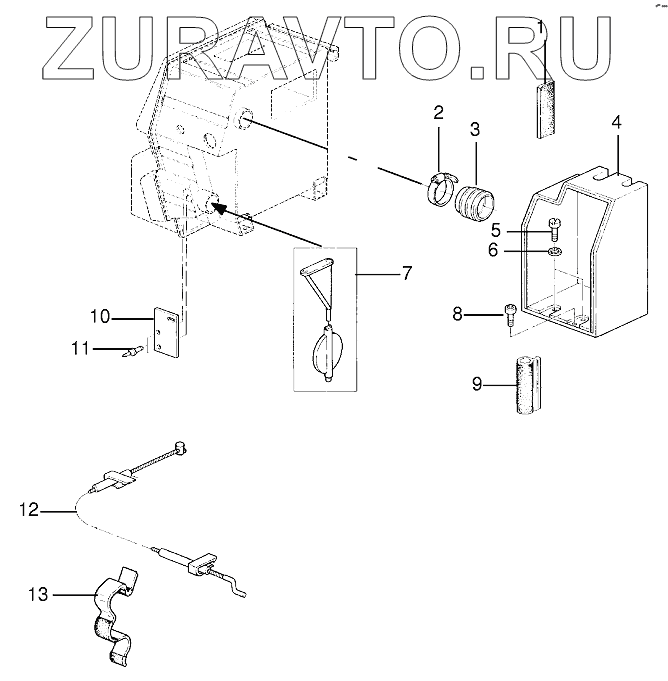 ZURAVTO.RU

1
2
3
4
5
6
7
8
9
10
11
12
13