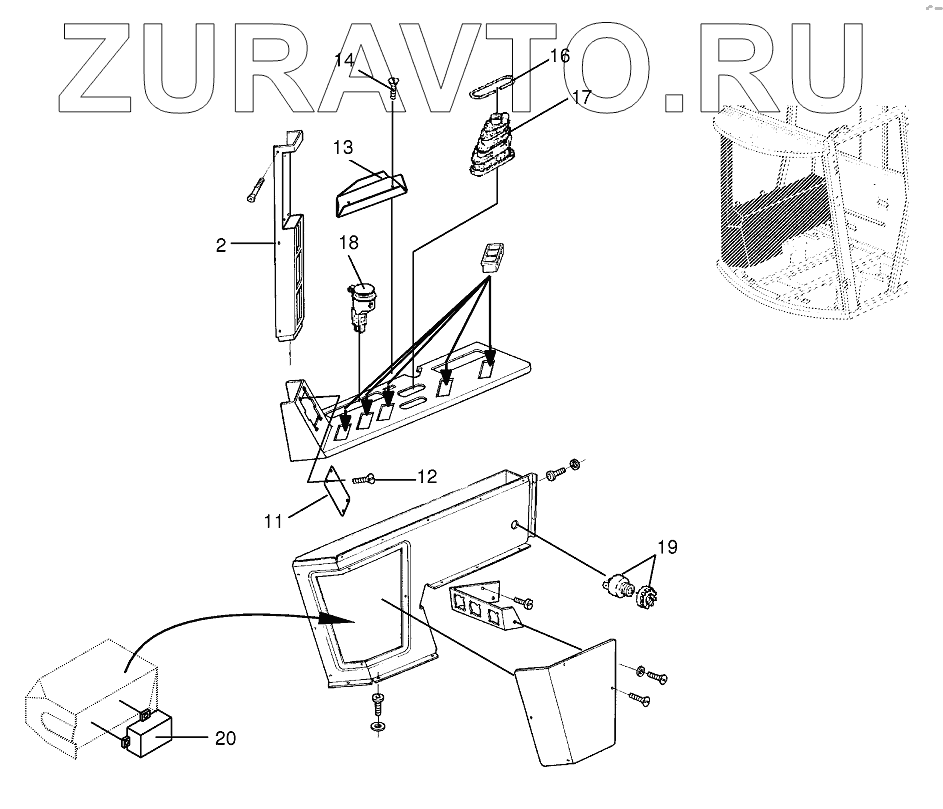 ZURAVTO.RU
14
16
17
13
2
18
12
11
19
20