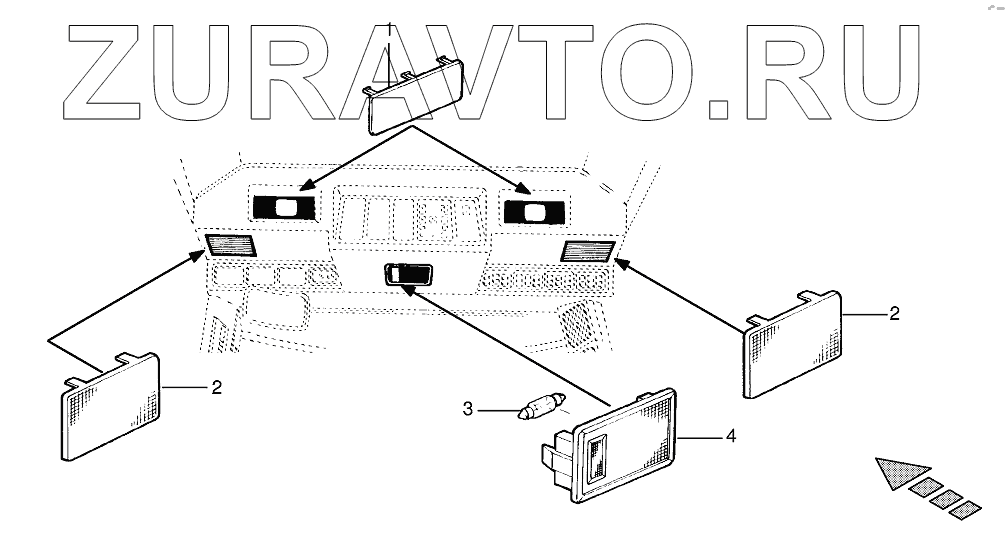 ZURAVTO.RU

2

2

3

4