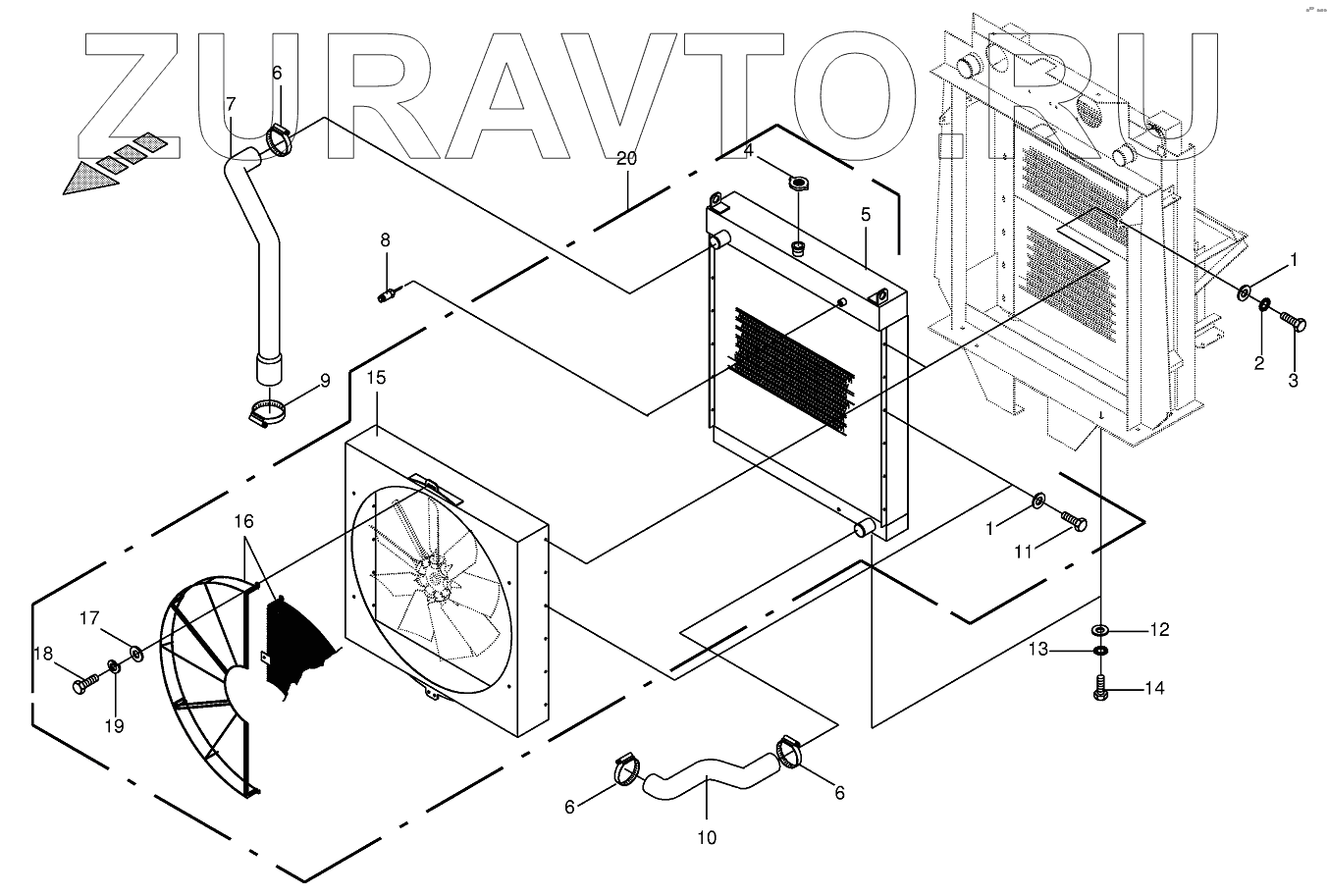 ZURAVTO.RU

6
7
20
4
5
8
1
2
3
9
15
16
1
11
17
18
19
12
13
14
6
6
10