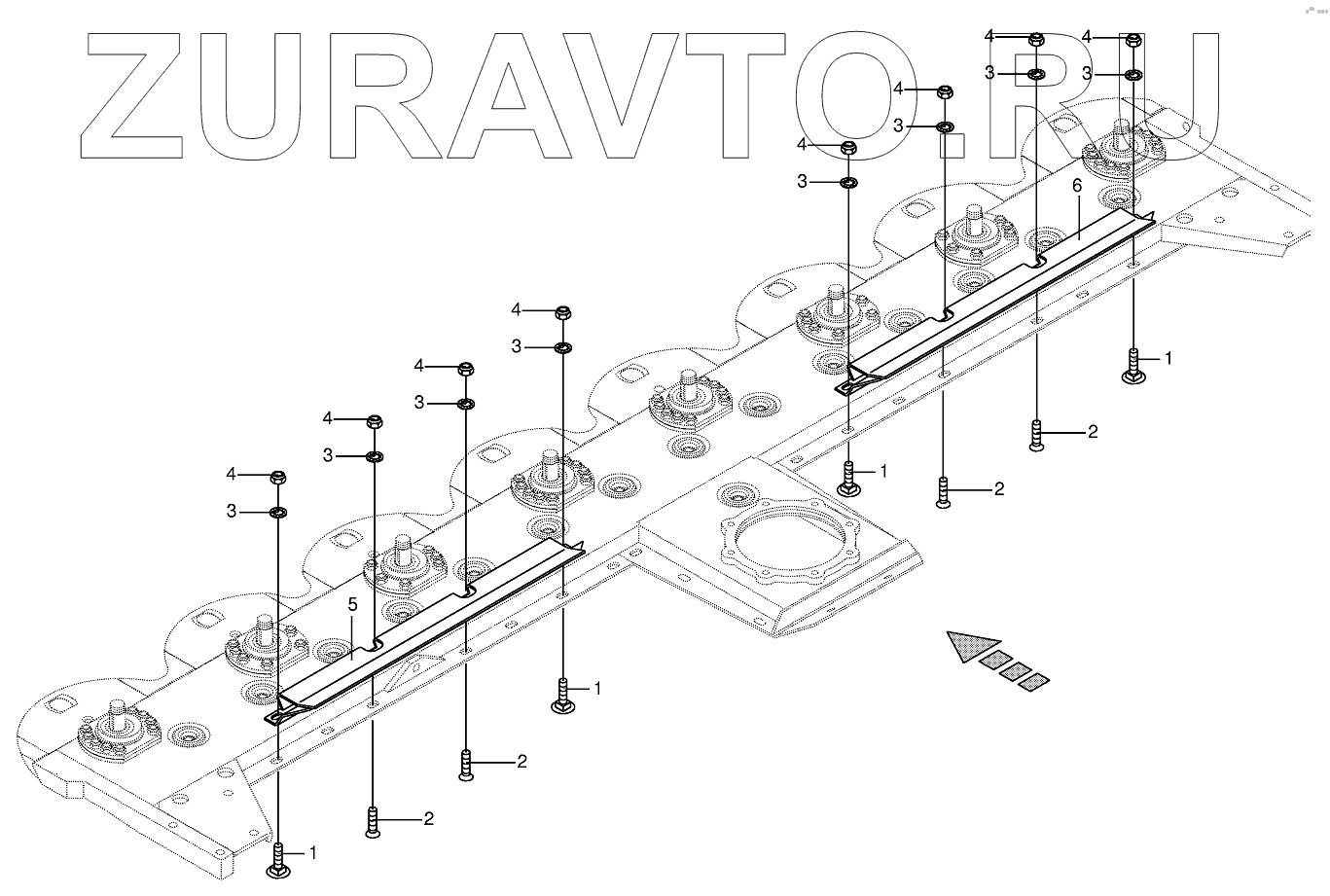 ZURAVTO.RU

4
3
4
3
4
3
4
3
6
1
2
1
2
4
3
4
3
4
3
4
3
5
1
2
2
1