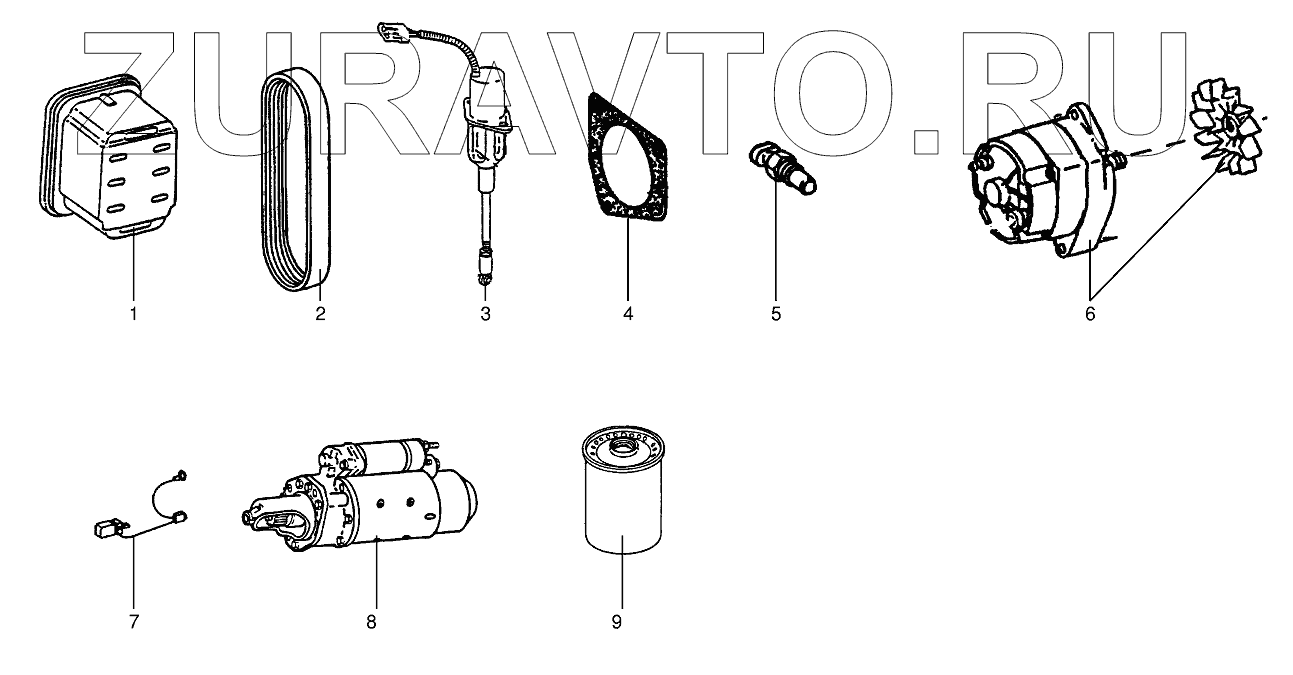 ZURAVTO.RU

1
2
3
4
5
6

7
8
9