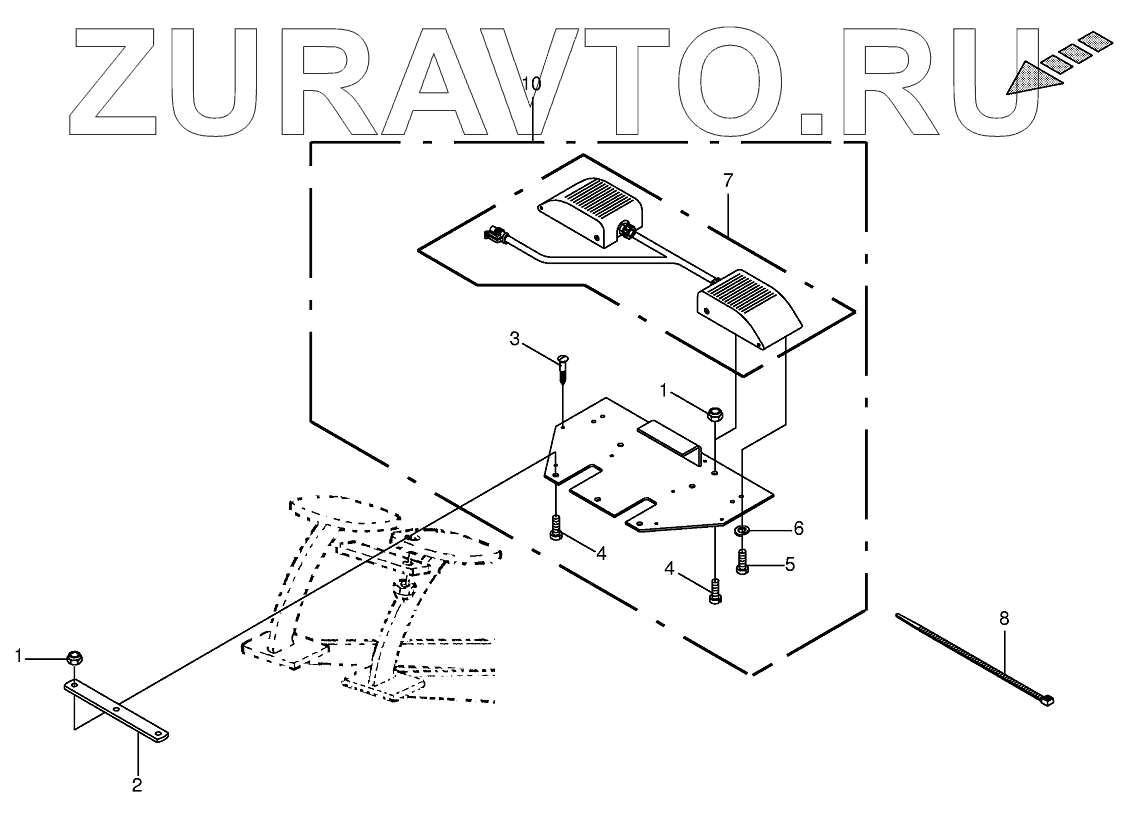 ZURAVTO.RU

10

7

3

1

6

4

5

4

8

1

2