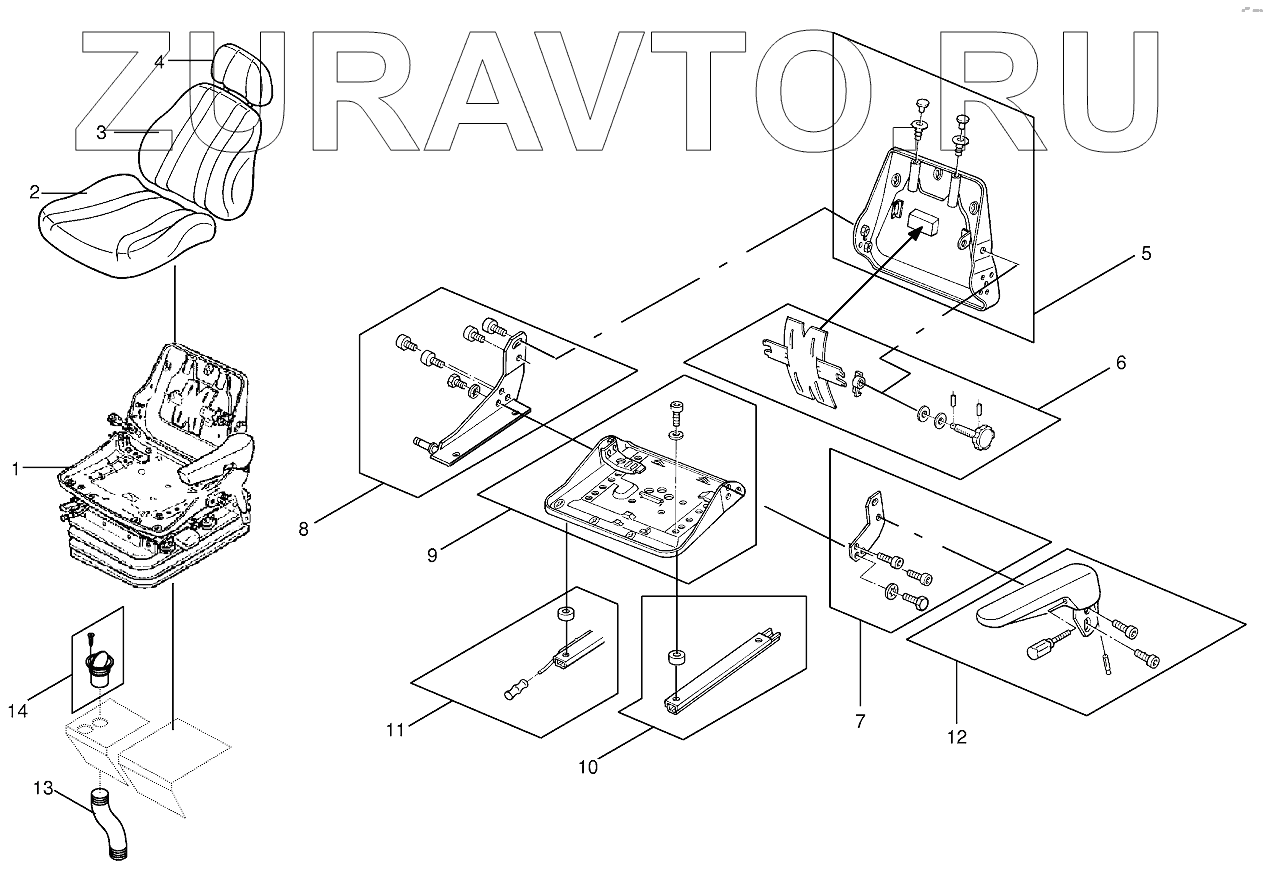 ZURAVTO.RU

4
3
2
1
5
6
8
9
7
12
11
10
14
13