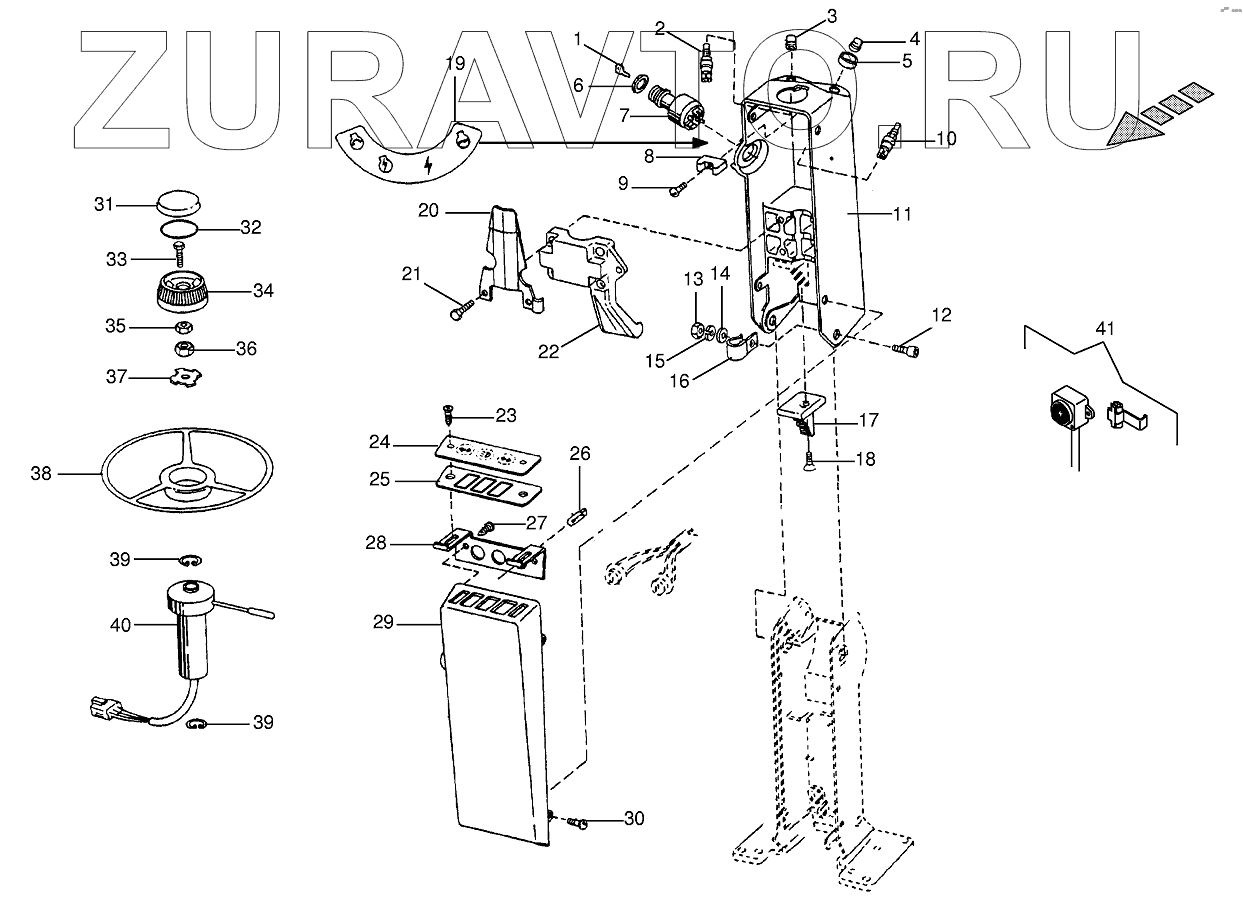 ZURAVTO.RU

1
2
3
4
5
6
7
8
9
10
11
12
13
14
15
16
17
18
19
20
21
22
23
24
25
26
27
28
29
30
31
32
33
34
35
36
37
38
39
40
39
41