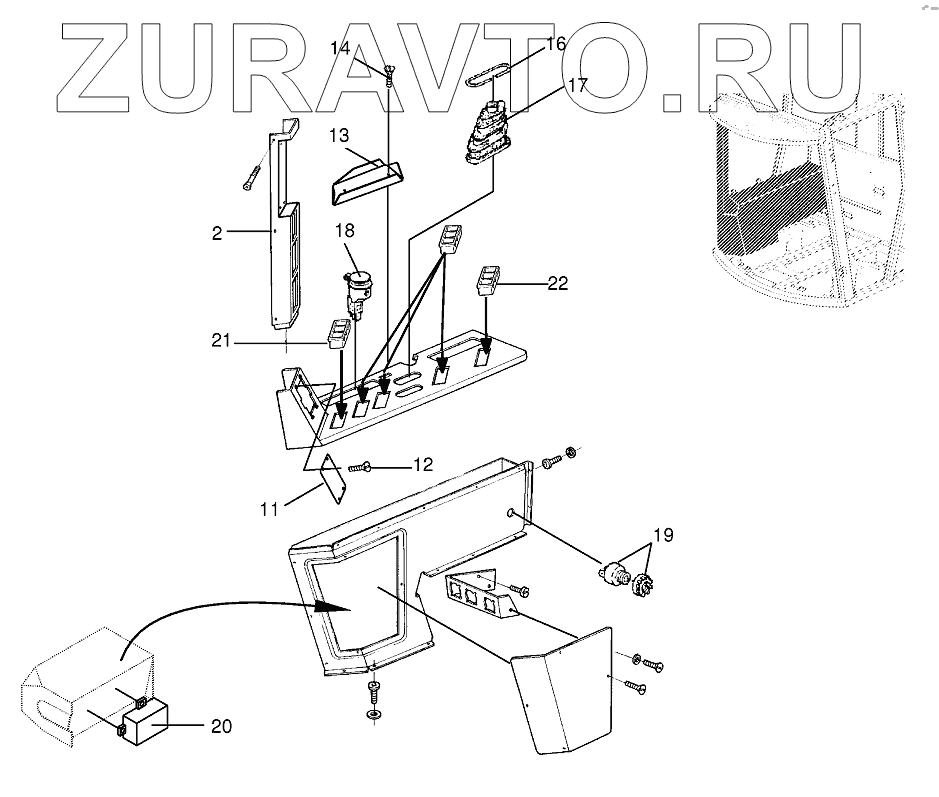 ZURAVTO.RU

14
16
17
13
2
18
22
21
12
11
19
20