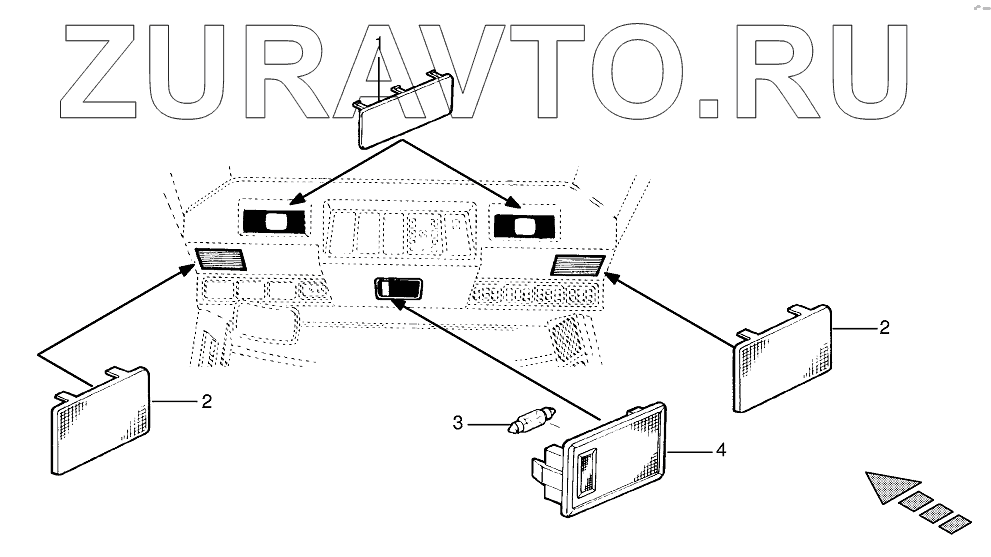 ZURAVTO.RU

1

2

2

3

4